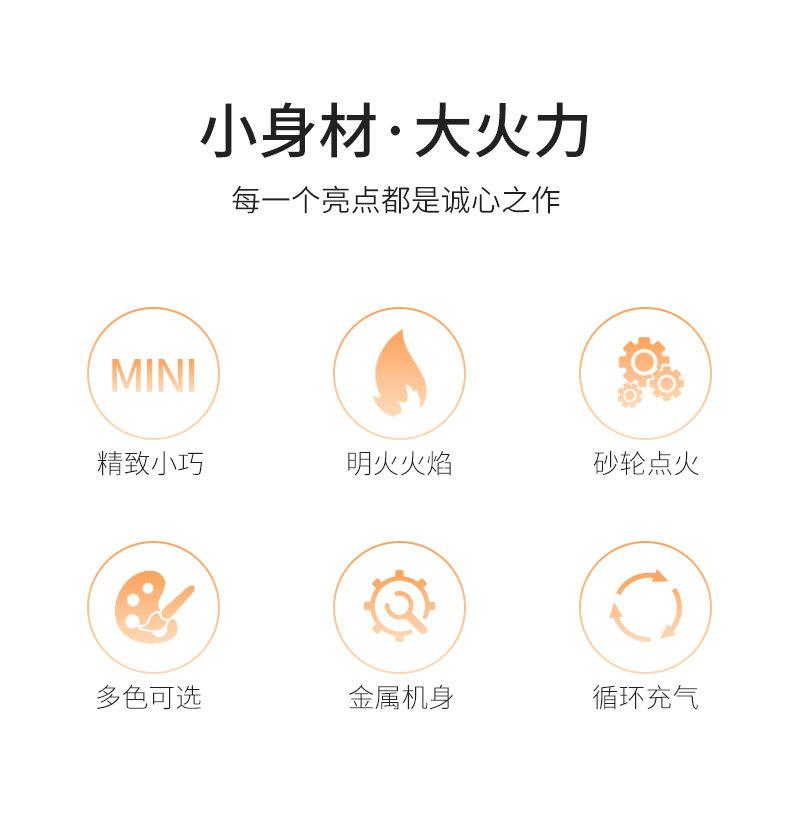 小身材·大火力

每一个亮点都是诚心之作

MINI

精致小巧

明火火焰

砂轮点火

多色可选

金属机身

循环充气