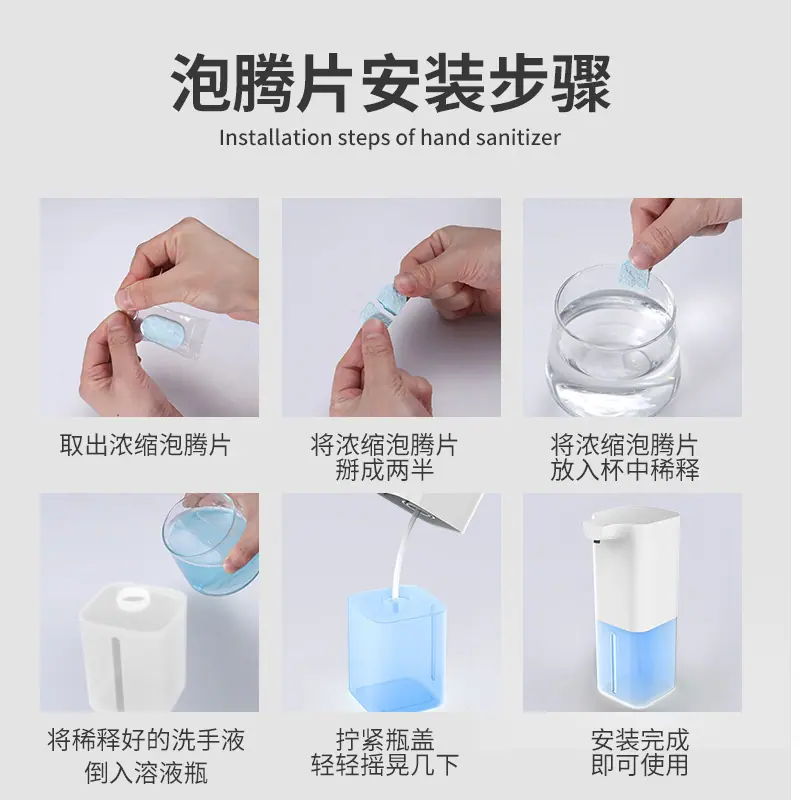 泡腾片安装步骤

Installation steps of hand sanitizer

取出浓缩泡腾片

将浓缩泡腾片
掰成两半

将浓缩泡腾片
放入杯中稀释

将稀释好的洗手液
倒入溶液瓶

拧紧瓶盖
轻轻摇晃几下

安装完成
即可使用