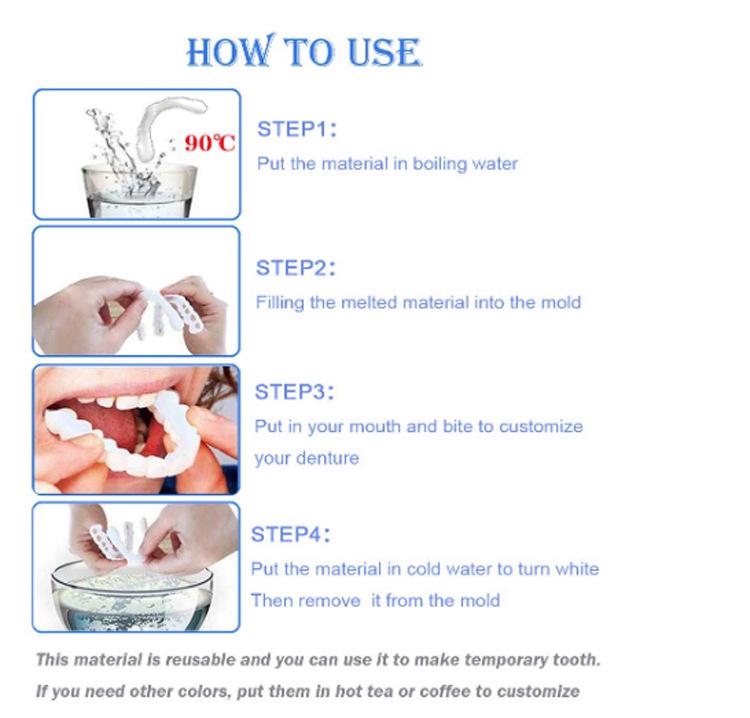 HOW TO USE

90℃

STEP1:
Put the material in boiling water

STEP2:
Filling the melted material into the mold

STEP3:
Put in your mouth and bite to customize your denture

STEP4:
Put the material in cold water to turn white
Then remove it from the mold

This material is reusable and you can use it to make temporary tooth.
If you need other colors, put them in hot tea or coffee to customize