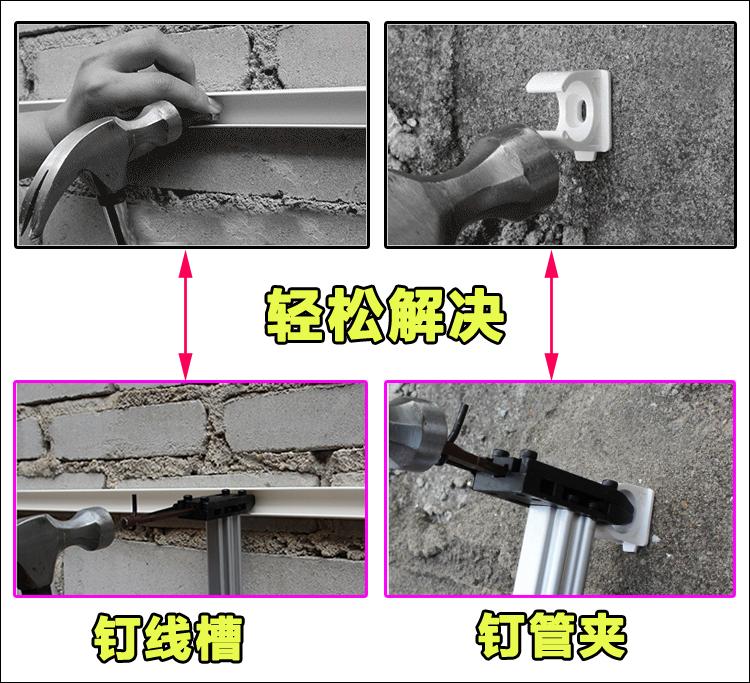 轻松解决

钉线槽

钉管夹