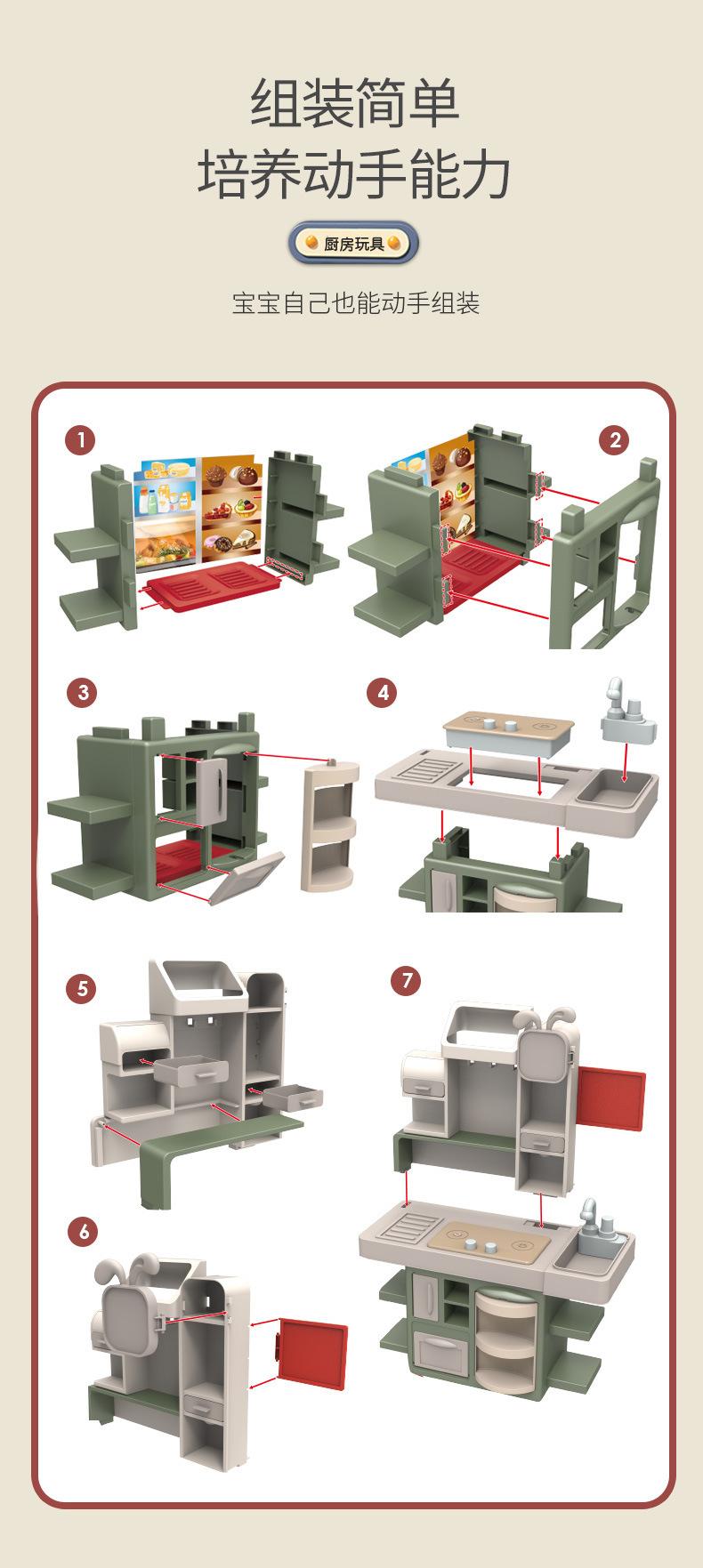 组装简单
培养动手能力

厨房玩具

宝宝自己也能动手组装

1

2

3

4

5

7

6