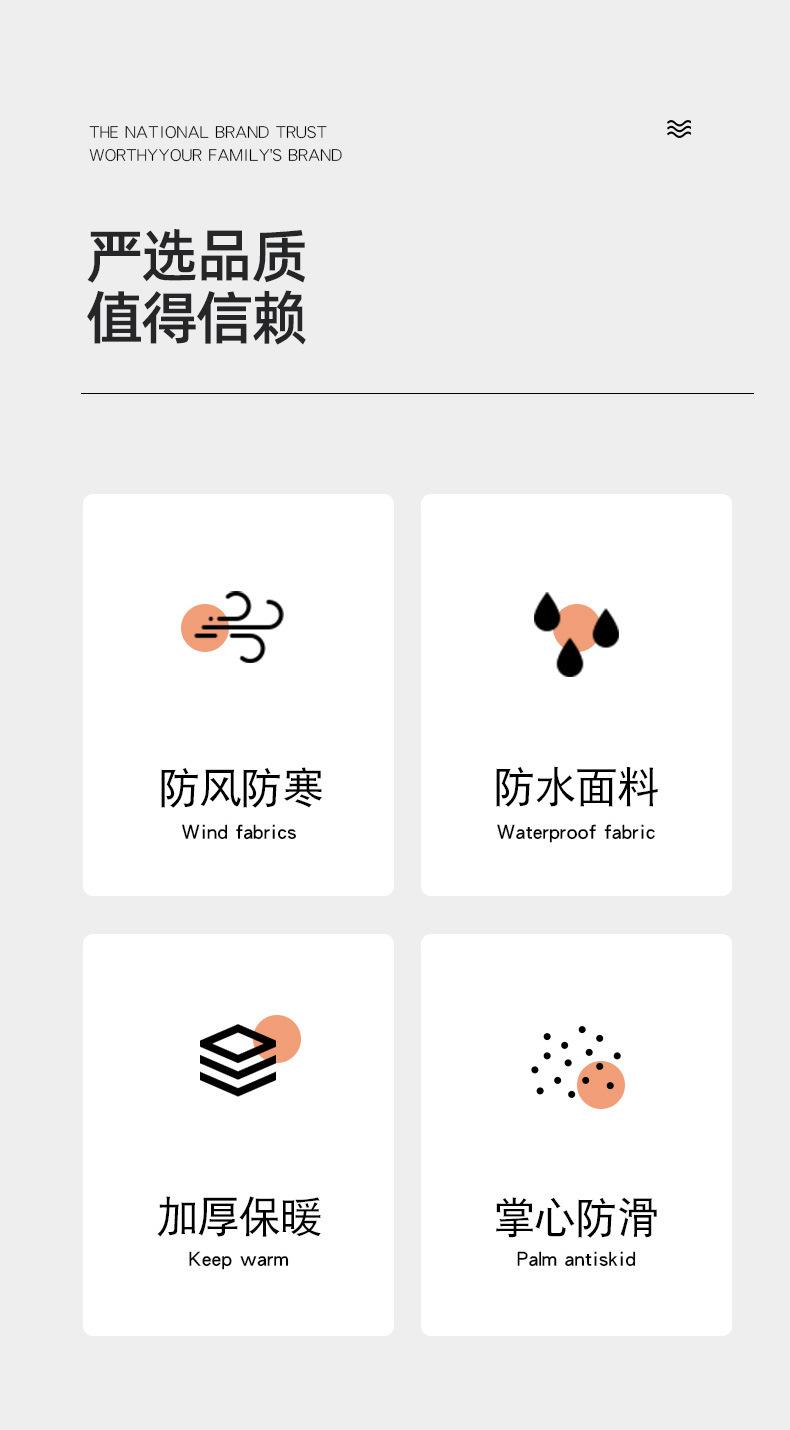 THE NATIONAL BRAND TRUST
WORTHYYOUR FAMILY'S BRAND

严选品质
值得信赖

防风防寒
Wind fabrics

防水面料
Waterproof fabric

加厚保暖
Keep warm

掌心防滑
Palm antiskid