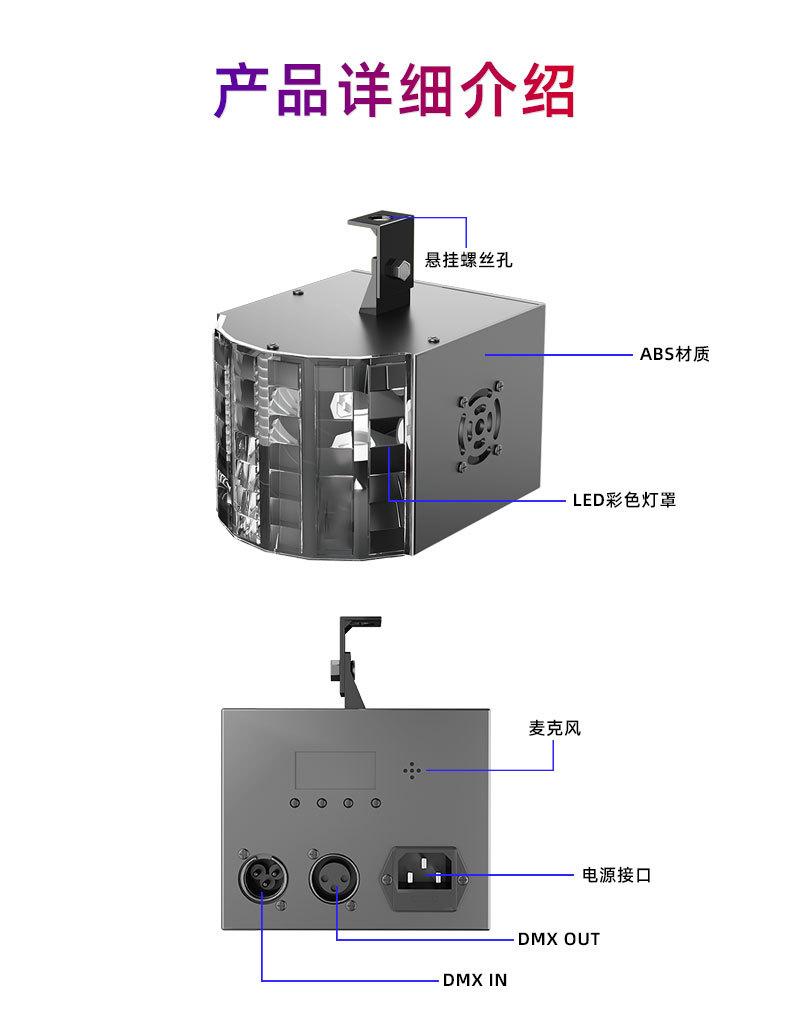 产品详细介绍

悬挂螺丝孔

ABS材质

LED彩色灯罩

麦克风

电源接口

DMX OUT

DMX IN