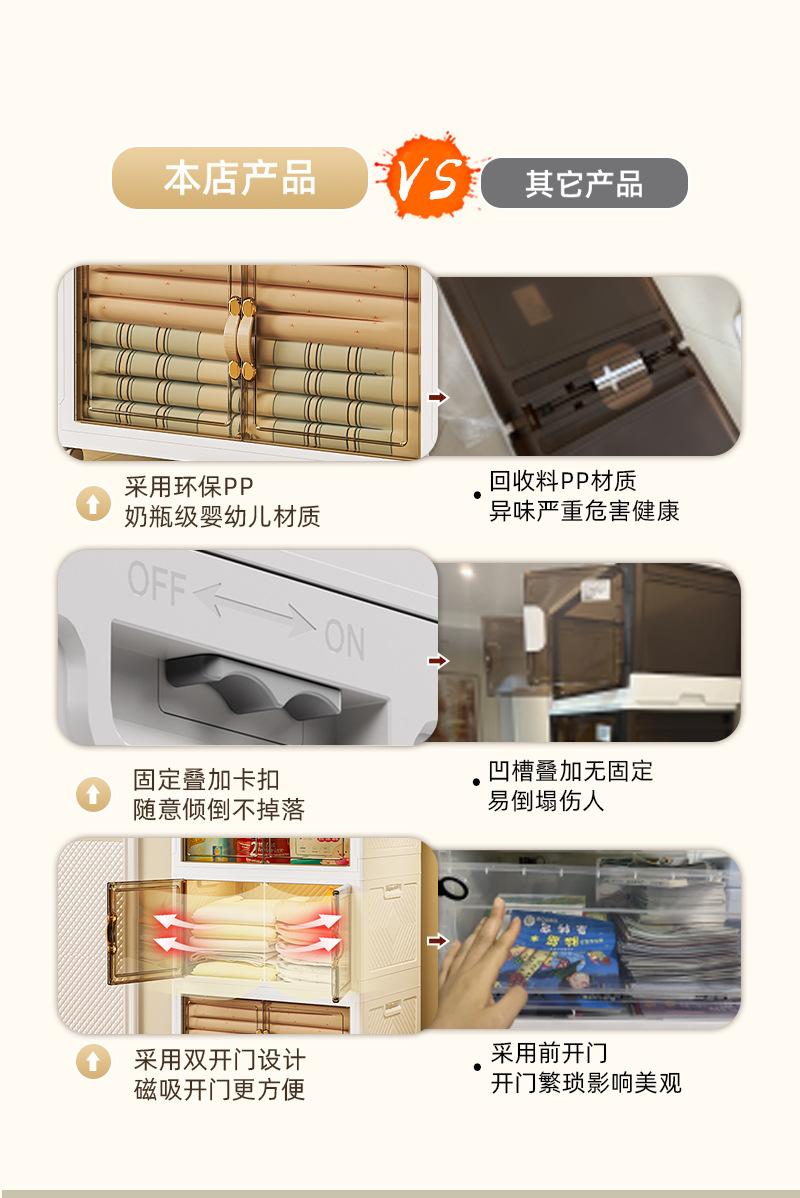 本店产品
VS
其它产品

采用环保PP
奶瓶级婴幼儿材质

回收料PP材质
异味严重危害健康

OFF
ON

固定叠加卡扣
随意倾倒不掉落

凹槽叠加无固定
易倒塌伤人

采用双开门设计
磁吸开门更方便

采用前开门
开门繁琐影响美观