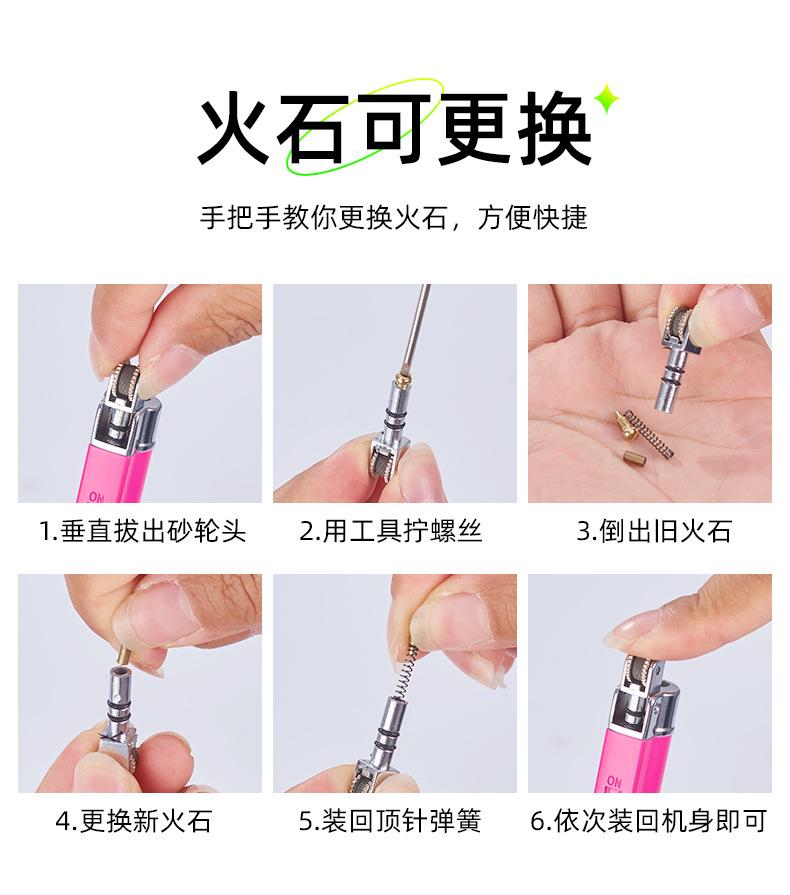 火石可更换

手把手教你更换火石，方便快捷

ON

1.垂直拔出砂轮头

2.用工具拧螺丝

3.倒出旧火石

4.更换新火石

5.装回顶针弹簧

ON

6.依次装回机身即可