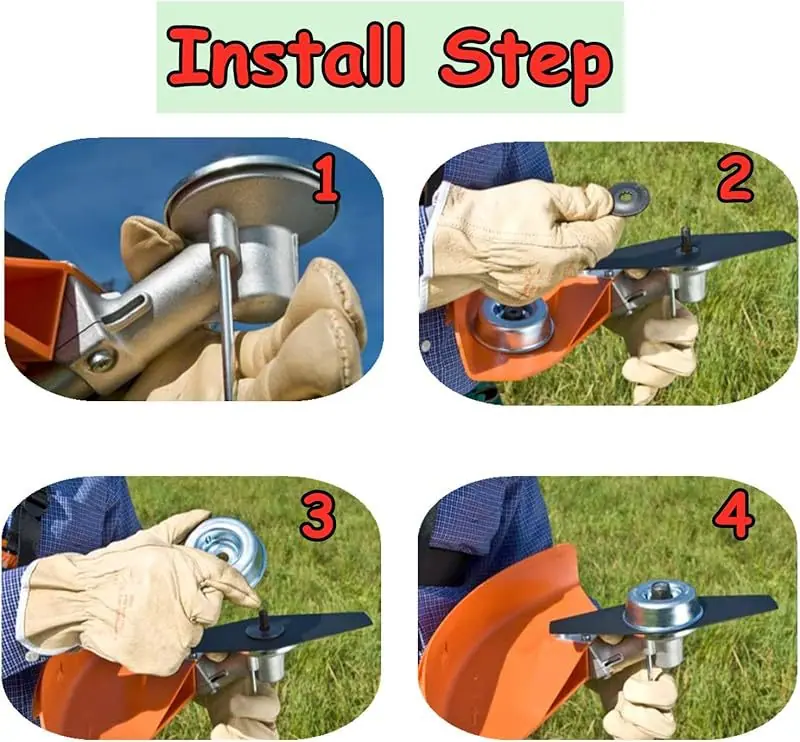 Install Step

1

2

3

4