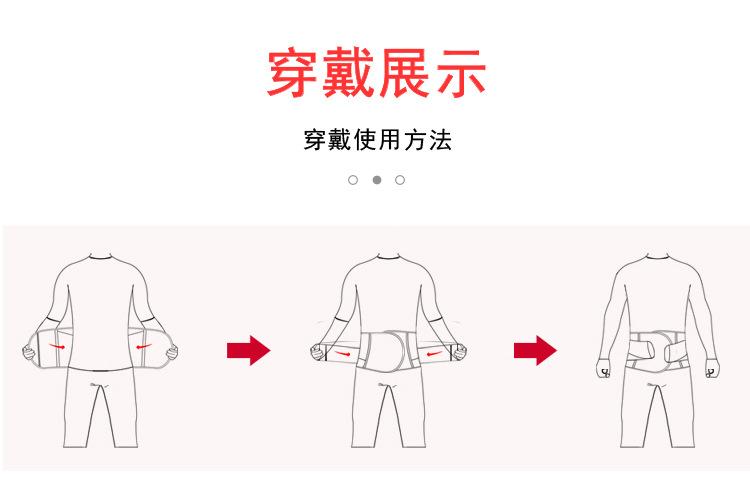 穿戴展示

穿戴使用方法