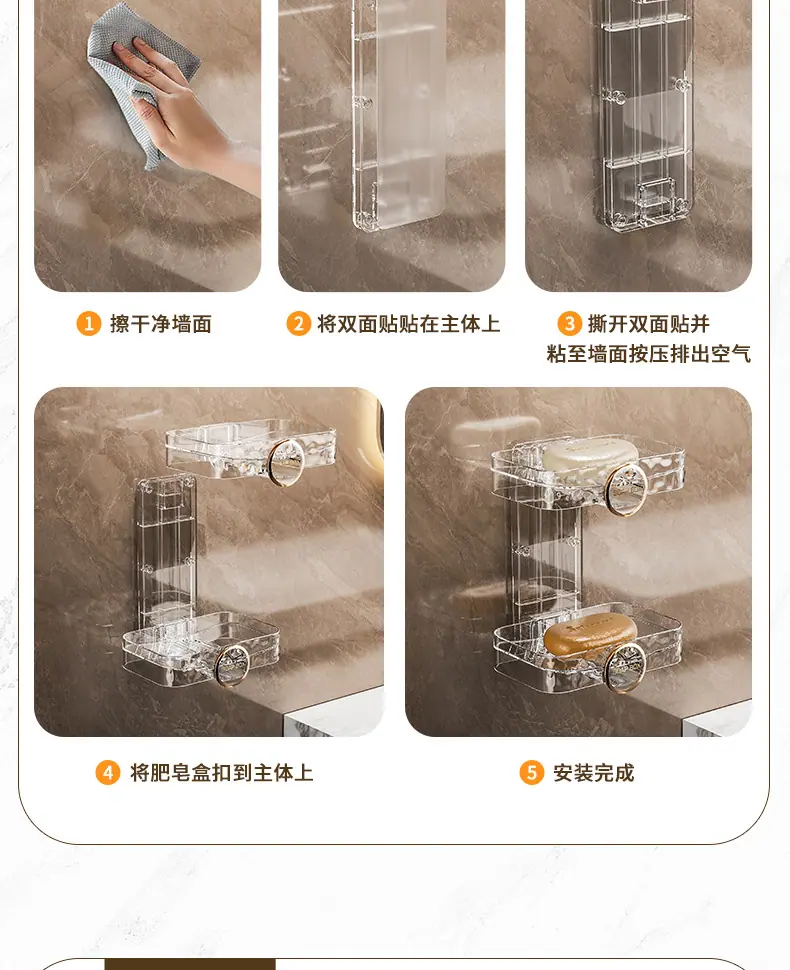 1 擦干净墙面

2 将双面贴贴在主体上

3 撕开双面贴并
粘至墙面按压排出空气

4 将肥皂盒扣到主体上

5 安装完成