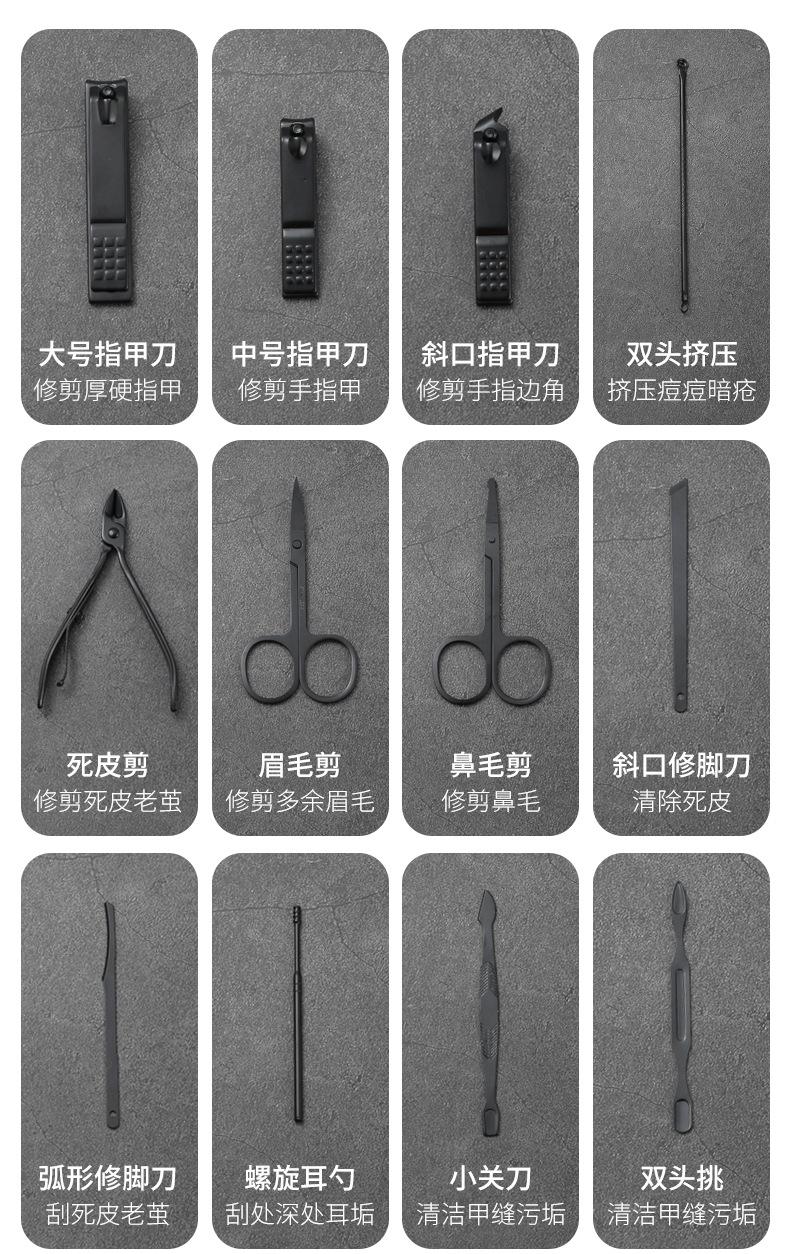 大号指甲刀
修剪厚硬指甲

中号指甲刀
修剪手指甲

斜口指甲刀
修剪手指边角

双头挤压
挤压痘痘暗疮

死皮剪
修剪死皮老茧

眉毛剪
修剪多余眉毛

鼻毛剪
修剪鼻毛

斜口修脚刀
清除死皮

弧形修脚刀
刮死皮老茧

螺旋耳勺
刮处深处耳垢

小关刀
清洁甲缝污垢

双头挑
清洁甲缝污垢