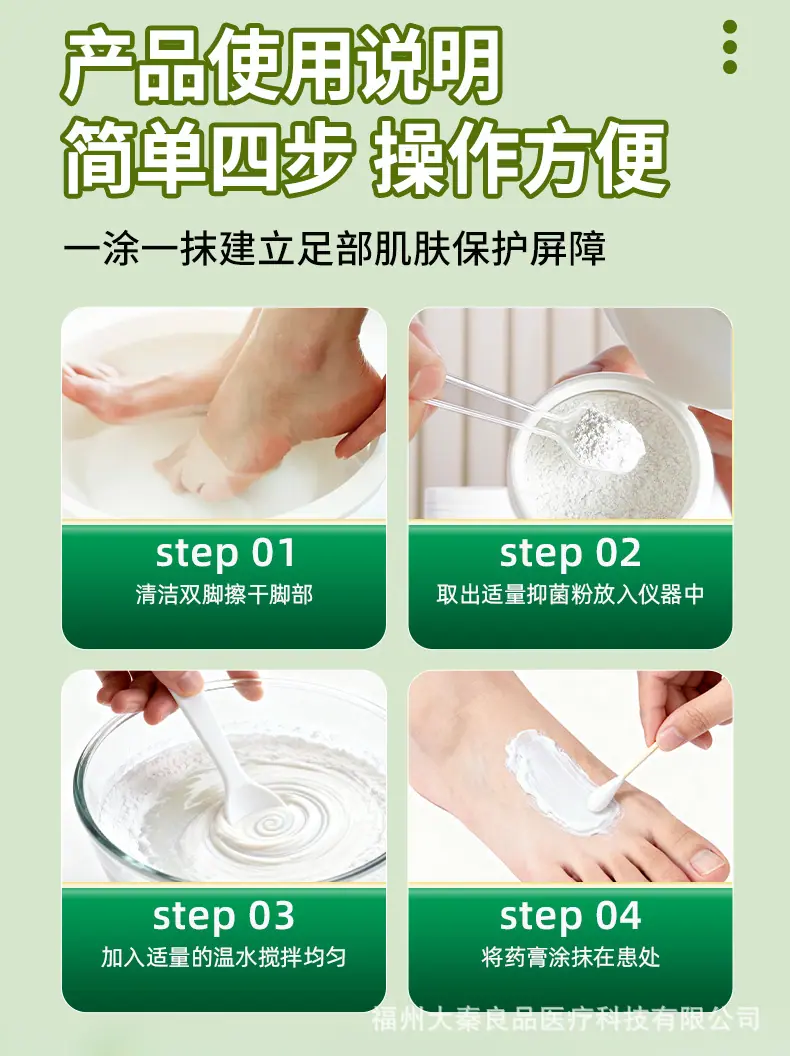 产品使用说明
简单四步 操作方便

一涂一抹建立足部肌肤保护屏障

step 01
清洁双脚擦干脚部

step 02
取出适量抑菌粉放入仪器中

step 03
加入适量的温水搅拌均匀

step 04
将药膏涂抹在患处

福州大秦良品医疗科技有限公司