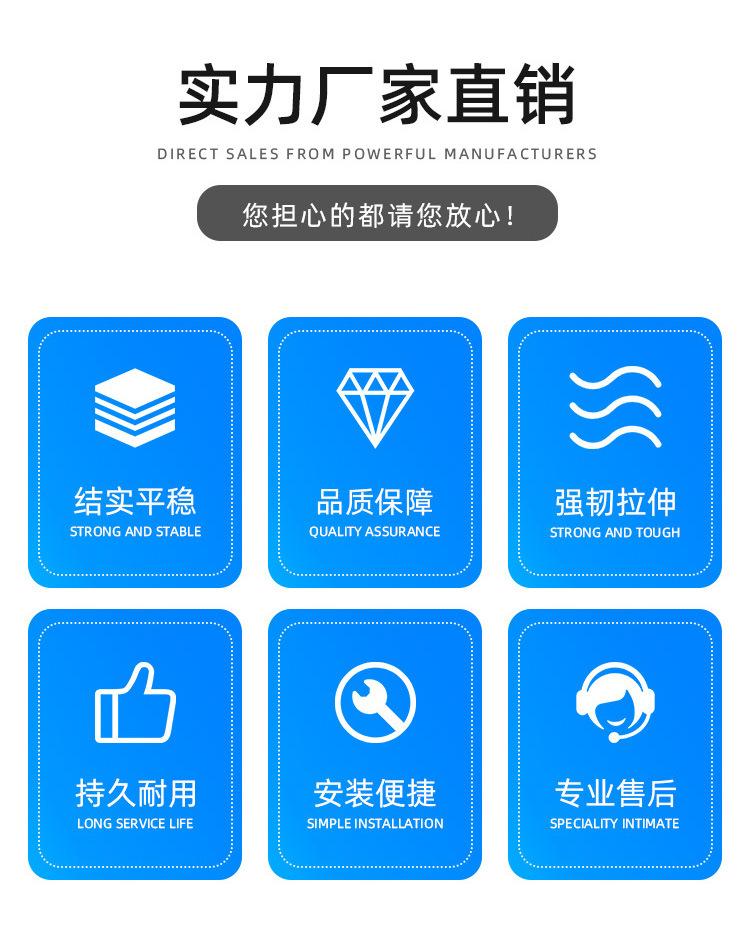 实力厂家直销

DIRECT SALES FROM POWERFUL MANUFACTURERS

您担心的都请您放心!

结实平稳
STRONG AND STABLE

品质保障
QUALITY ASSURANCE

强韧拉伸
STRONG AND TOUGH

持久耐用
LONG SERVICE LIFE

安装便捷
SIMPLE INSTALLATION

专业售后
SPECIALITY INTIMATE