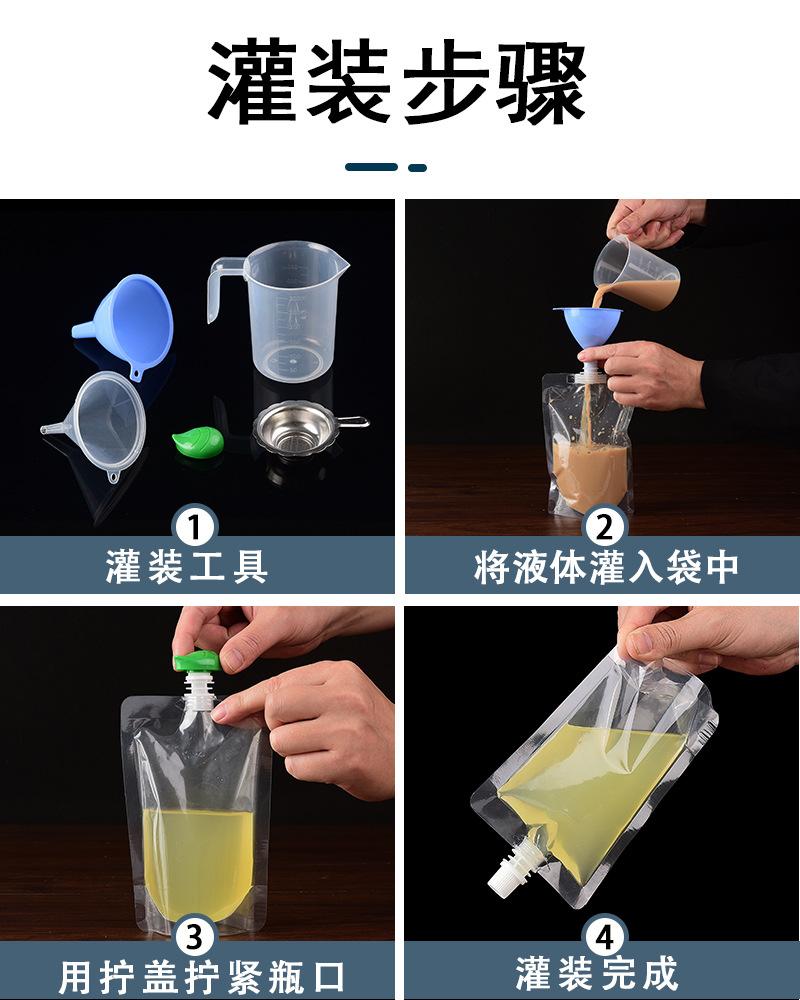 灌装步骤

1
灌装工具

2
将液体灌入袋中

3
用拧盖拧紧瓶口

4
灌装完成