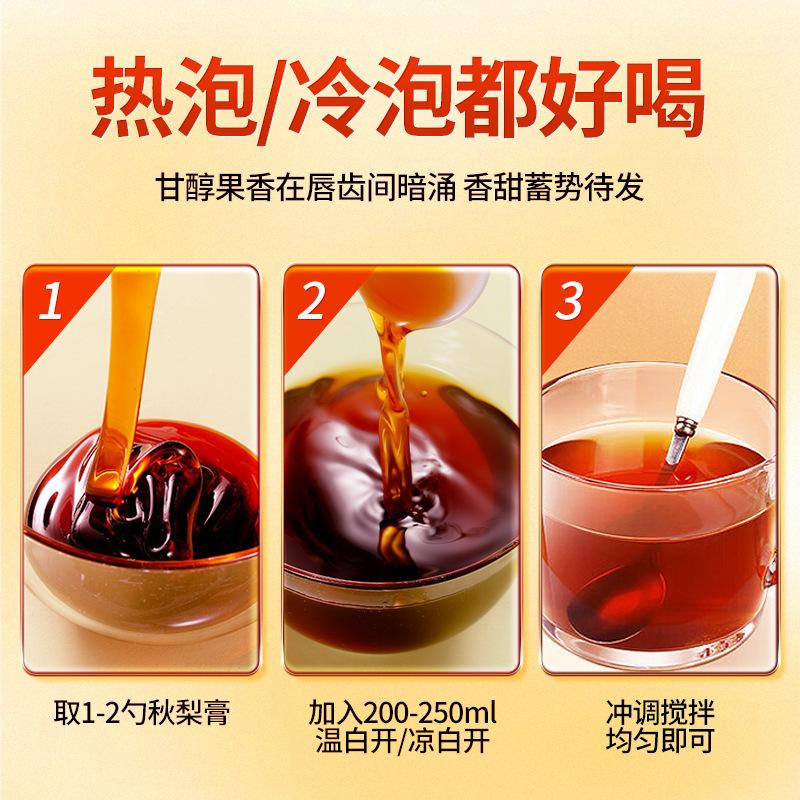 热泡/冷泡都好喝

甘醇果香在唇齿间暗涌 香甜蓄势待发

1

2

3

取1-2勺秋梨膏

加入200-250ml
温白开/凉白开

冲调搅拌
均匀即可