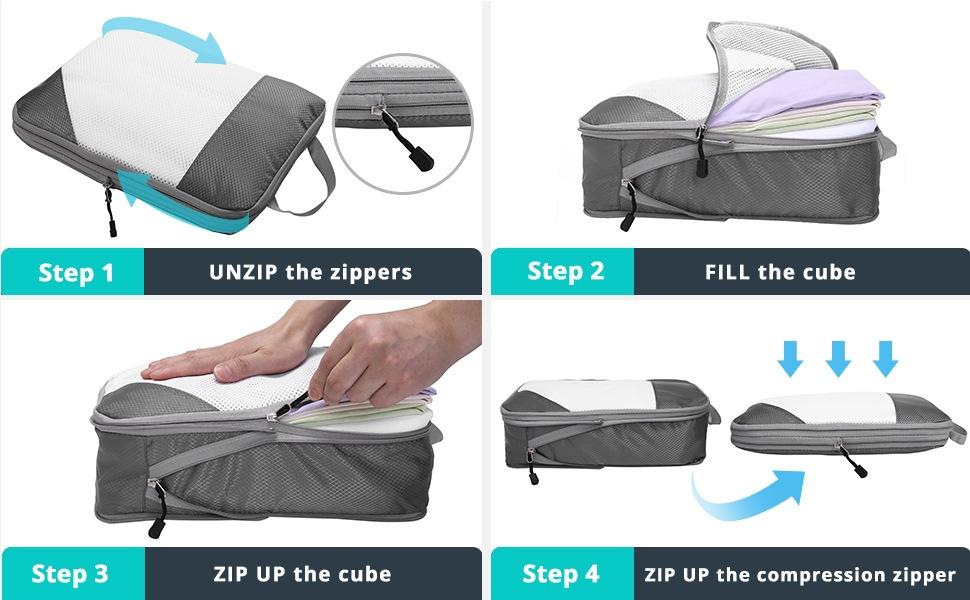 Step 1
UNZIP the zippers

Step 2
FILL the cube

Step 3
ZIP UP the cube

Step 4
ZIP UP the compression zipper