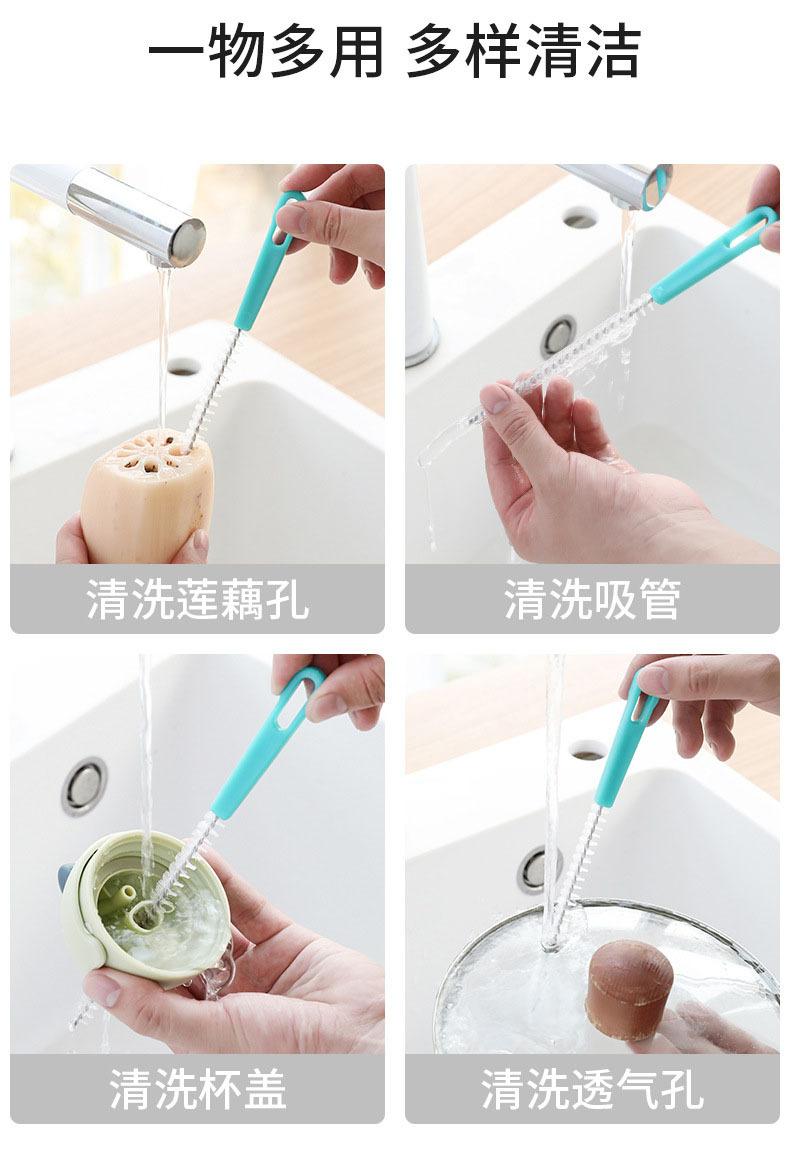 一物多用 多样清洁

清洗莲藕孔

清洗吸管

清洗杯盖

清洗透气孔