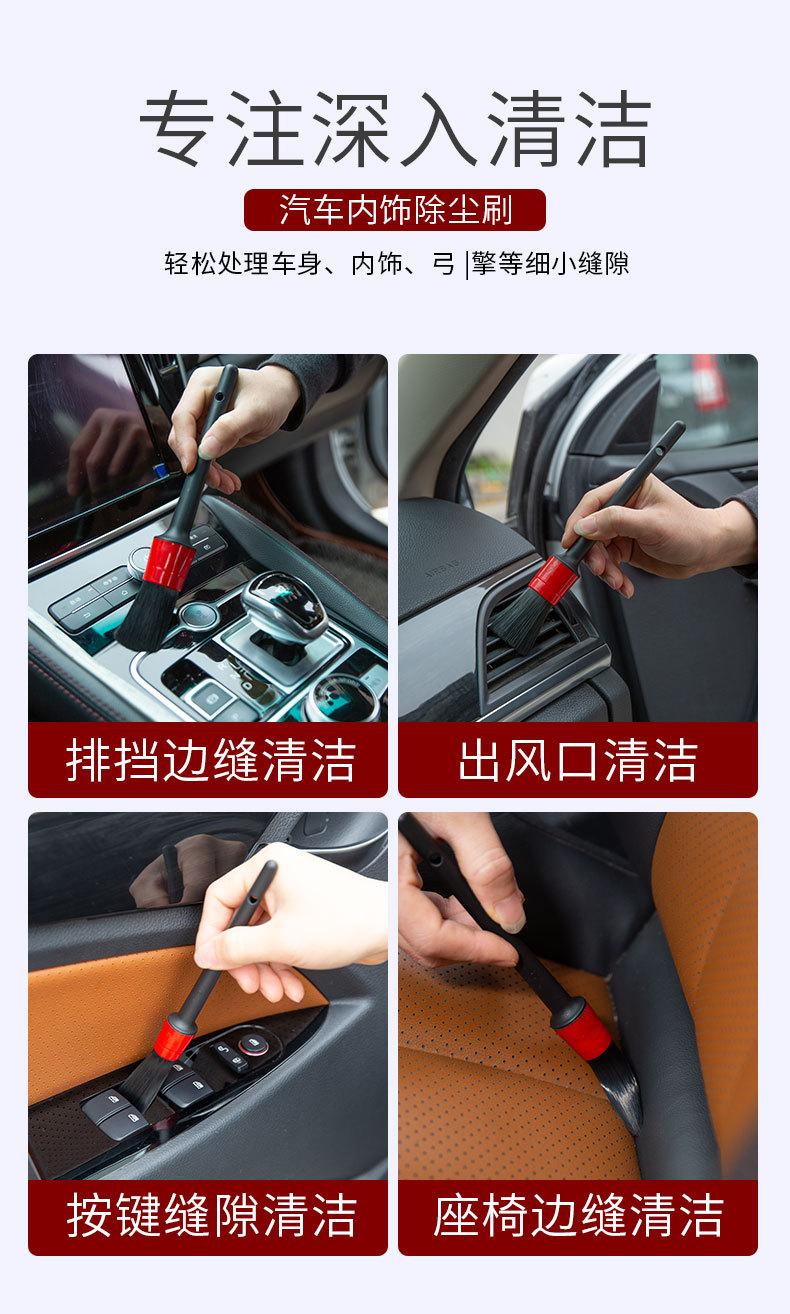 专注深入清洁

汽车内饰除尘刷

轻松处理车身、内饰、弓 |擎等细小缝隙

排挡边缝清洁

出风口清洁

按键缝隙清洁

座椅边缝清洁