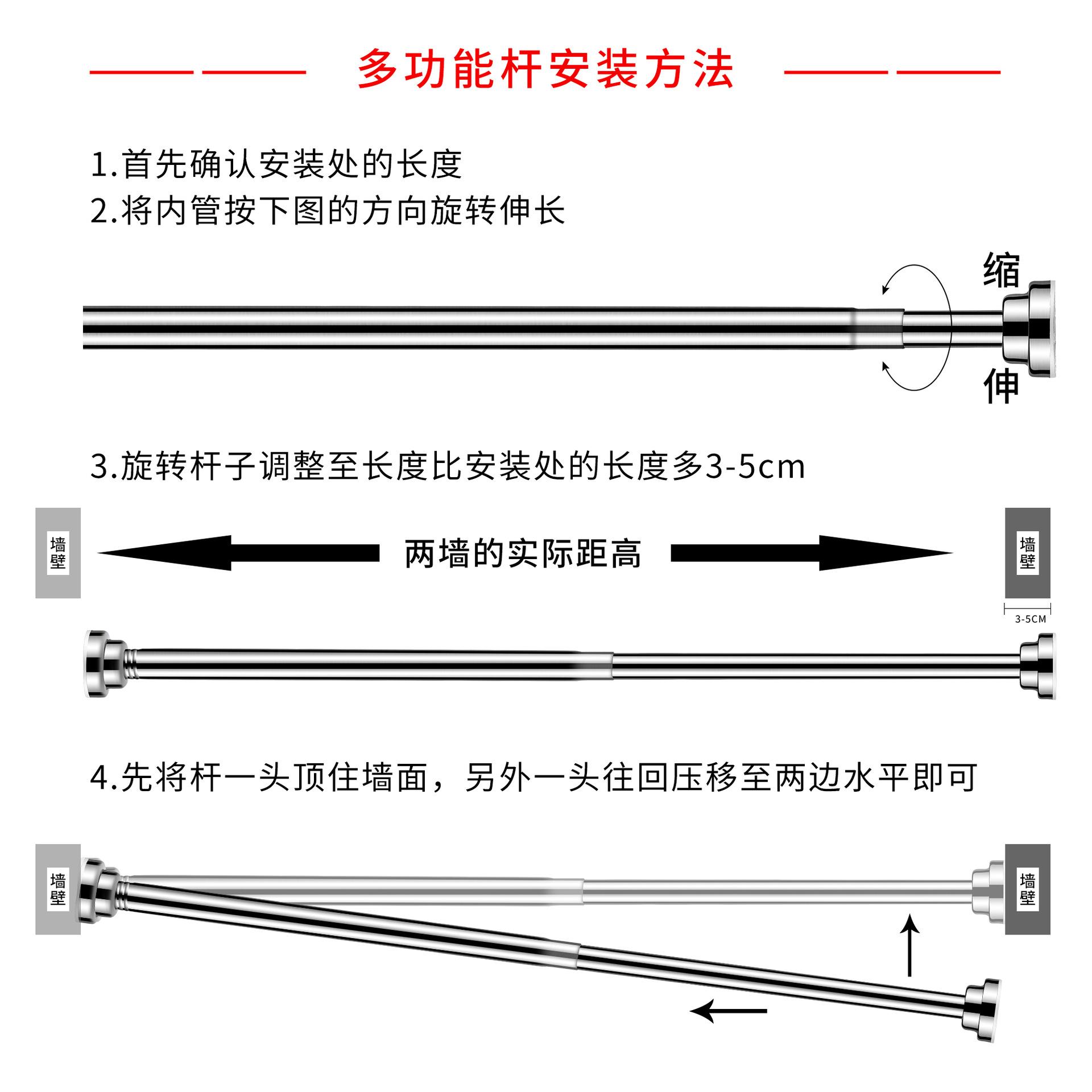 多功能杆安装方法

1.首先确认安装处的长度
2.将内管按下图的方向旋转伸长

缩
伸

3.旋转杆子调整至长度比安装处的长度多3-5cm

墙壁
两墙的实际距高
墙壁
3-5CM

4.先将杆一头顶住墙面，另外一头往回压移至两边水平即可

墙壁
墙壁