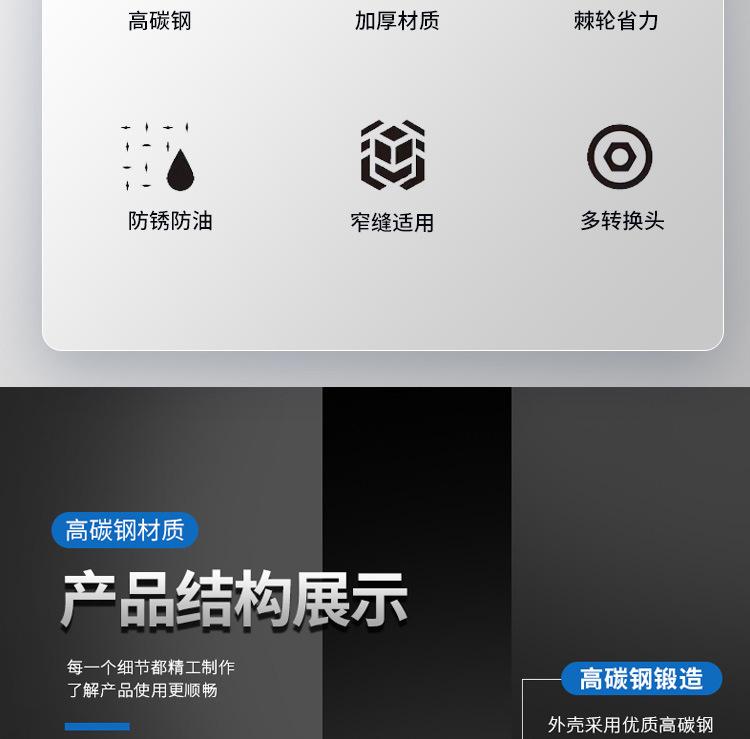 高碳钢

加厚材质

棘轮省力

防锈防油

窄缝适用

多转换头

高碳钢材质

产品结构展示

每一个细节都精工制作
了解产品使用更顺畅

高碳钢锻造

外壳采用优质高碳钢