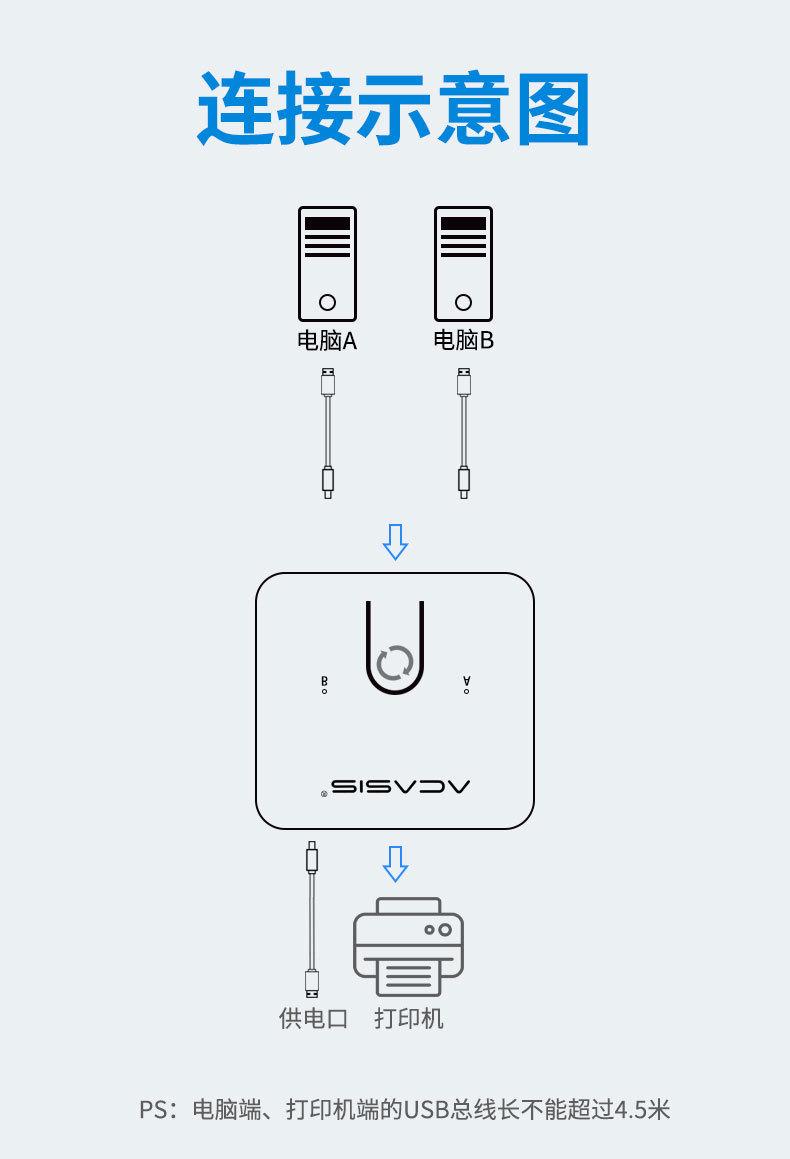 连接示意图

电脑A

电脑B

B

A

ACASIS

供电口

打印机

PS：电脑端、打印机端的USB总线长不能超过4.5米