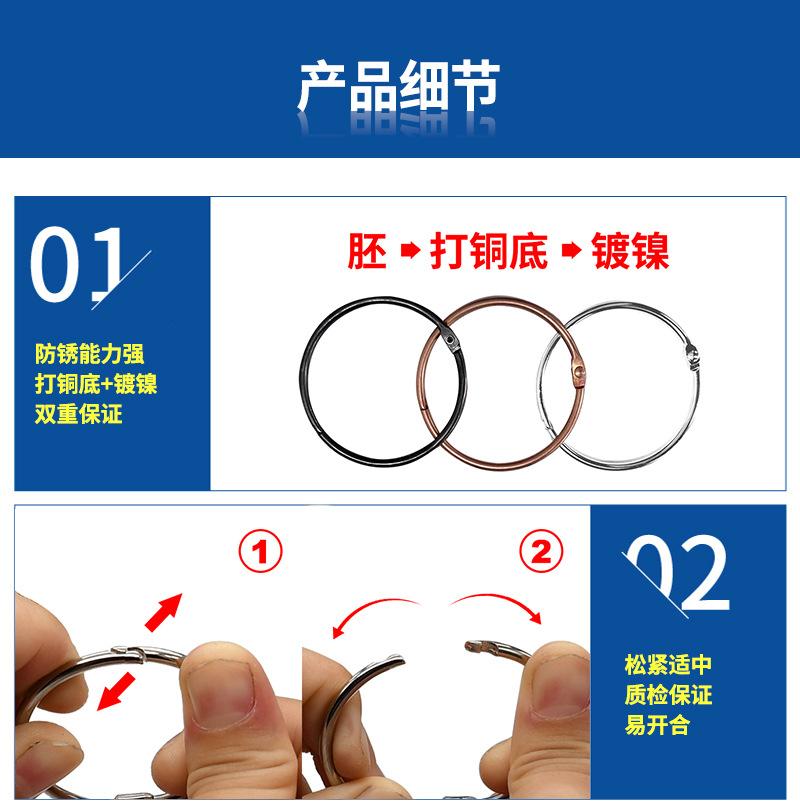 产品细节

01

防锈能力强
打铜底+镀镍
双重保证

胚 ➡ 打铜底 ➡ 镀镍

①

②

02

松紧适中
质检保证
易开合