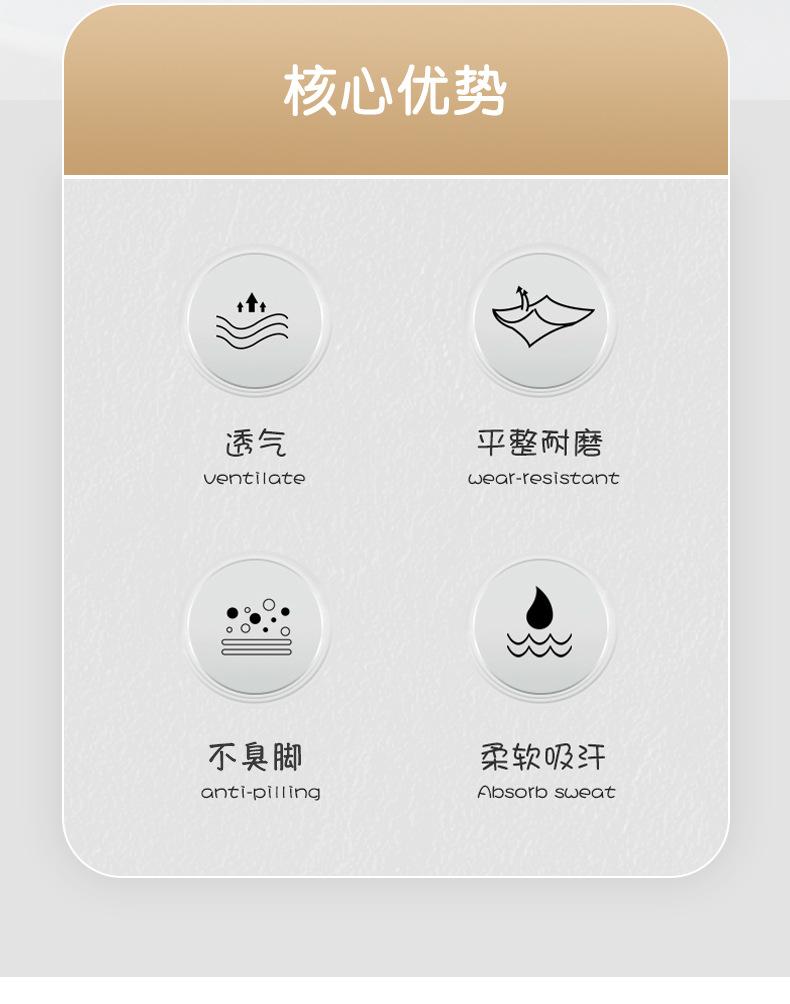 核心优势

透气
ventilate

平整耐磨
wear-resistant

不臭脚
anti-pilling

柔软吸汗
Absorb sweat