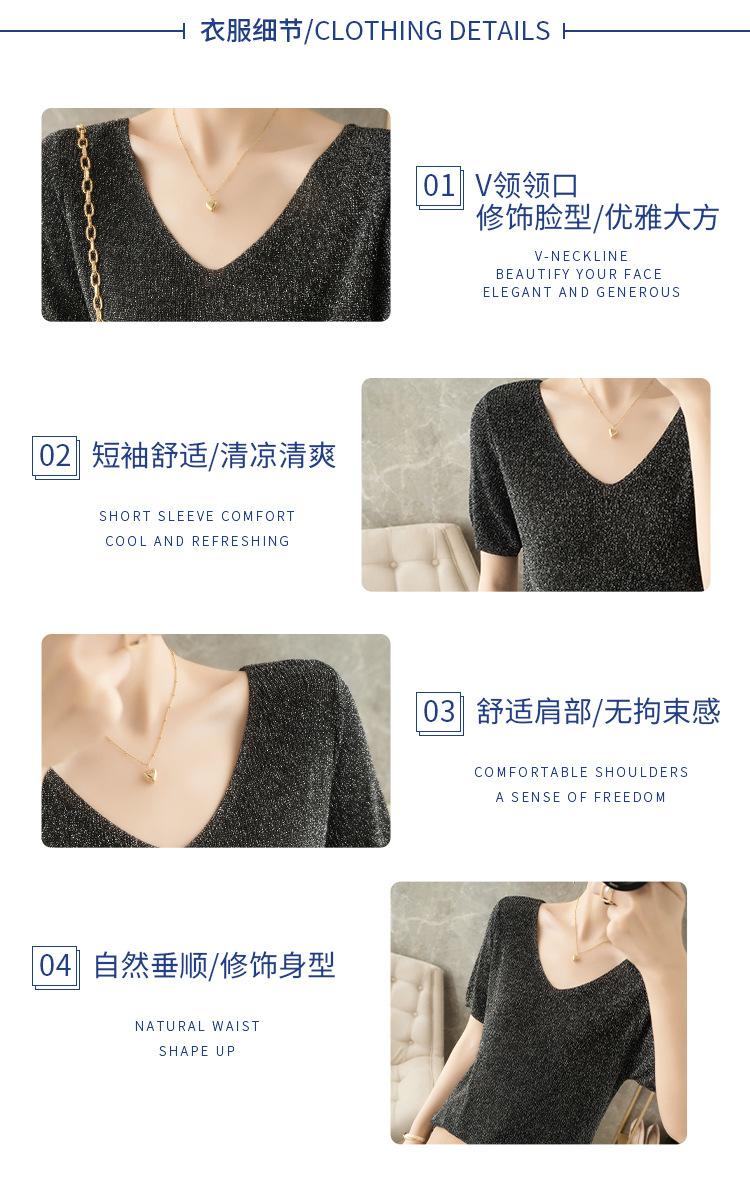 衣服细节/CLOTHING DETAILS

01 V领领口
修饰脸型/优雅大方

V-NECKLINE
BEAUTIFY YOUR FACE
ELEGANT AND GENEROUS

02 短袖舒适/清凉清爽

SHORT SLEEVE COMFORT
COOL AND REFRESHING

03 舒适肩部/无拘束感

COMFORTABLE SHOULDERS
A SENSE OF FREEDOM

04 自然垂顺/修饰身型

NATURAL WAIST
SHAPE UP