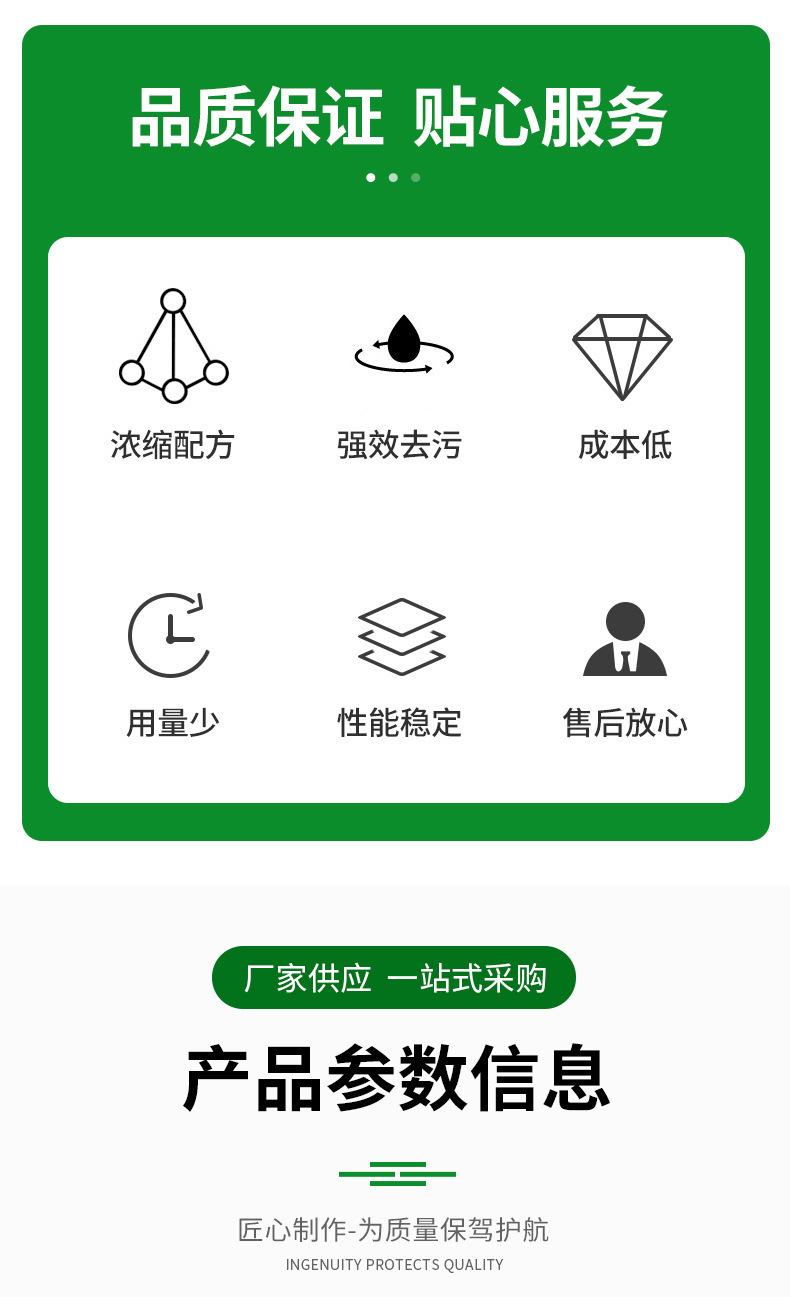 品质保证 贴心服务

浓缩配方

强效去污

成本低

用量少

性能稳定

售后放心

厂家供应 一站式采购

产品参数信息

匠心制作-为质量保驾护航

INGENUITY PROTECTS QUALITY