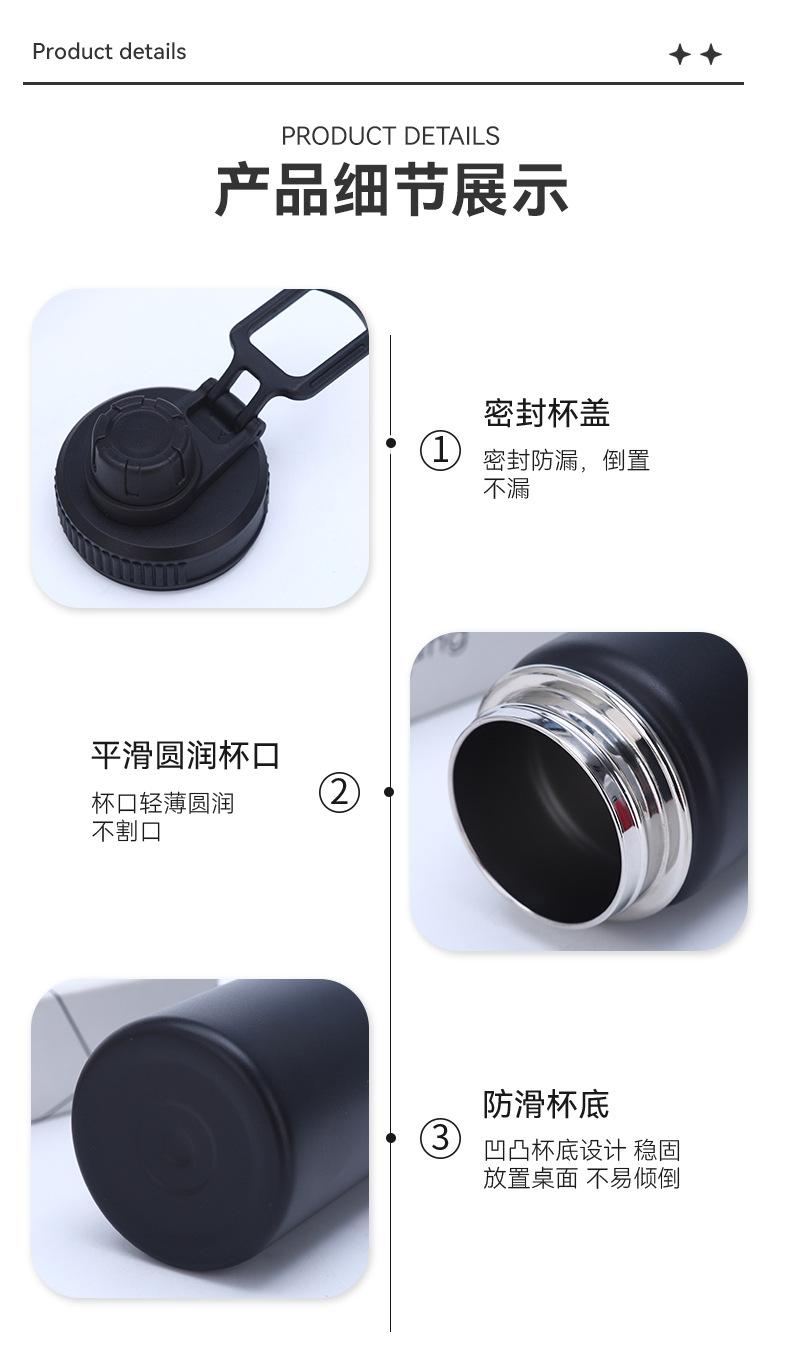 Product details

PRODUCT DETAILS
产品细节展示

①
密封杯盖
密封防漏，倒置不漏

平滑圆润杯口
杯口轻薄圆润不割口
②

③
防滑杯底
凹凸杯底设计 稳固放置桌面 不易倾倒