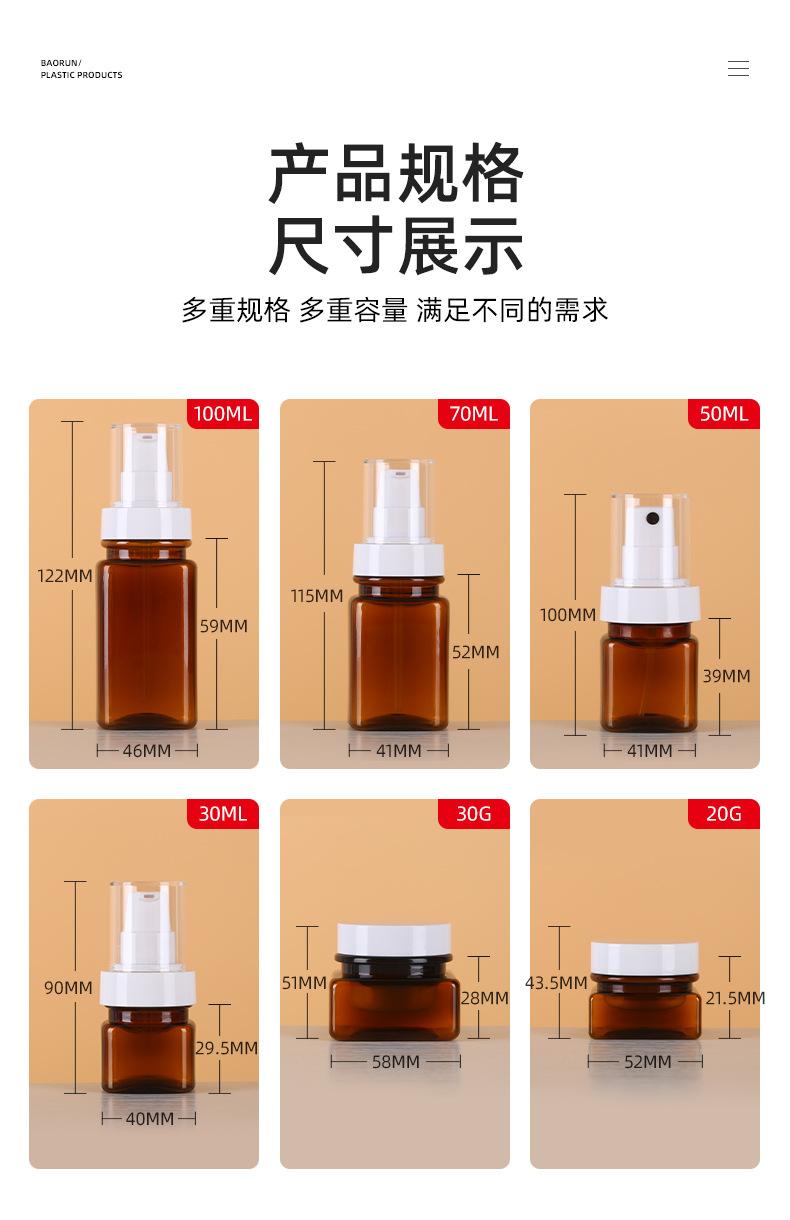 BAORUN/
PLASTIC PRODUCTS

产品规格
尺寸展示

多重规格 多重容量 满足不同的需求

100ML
122MM
59MM
46MM

70ML
115MM
52MM
41MM

50ML
100MM
39MM
41MM

30ML
90MM
29.5MM
40MM

30G
51MM
28MM
58MM

20G
43.5MM
21.5MM
52MM