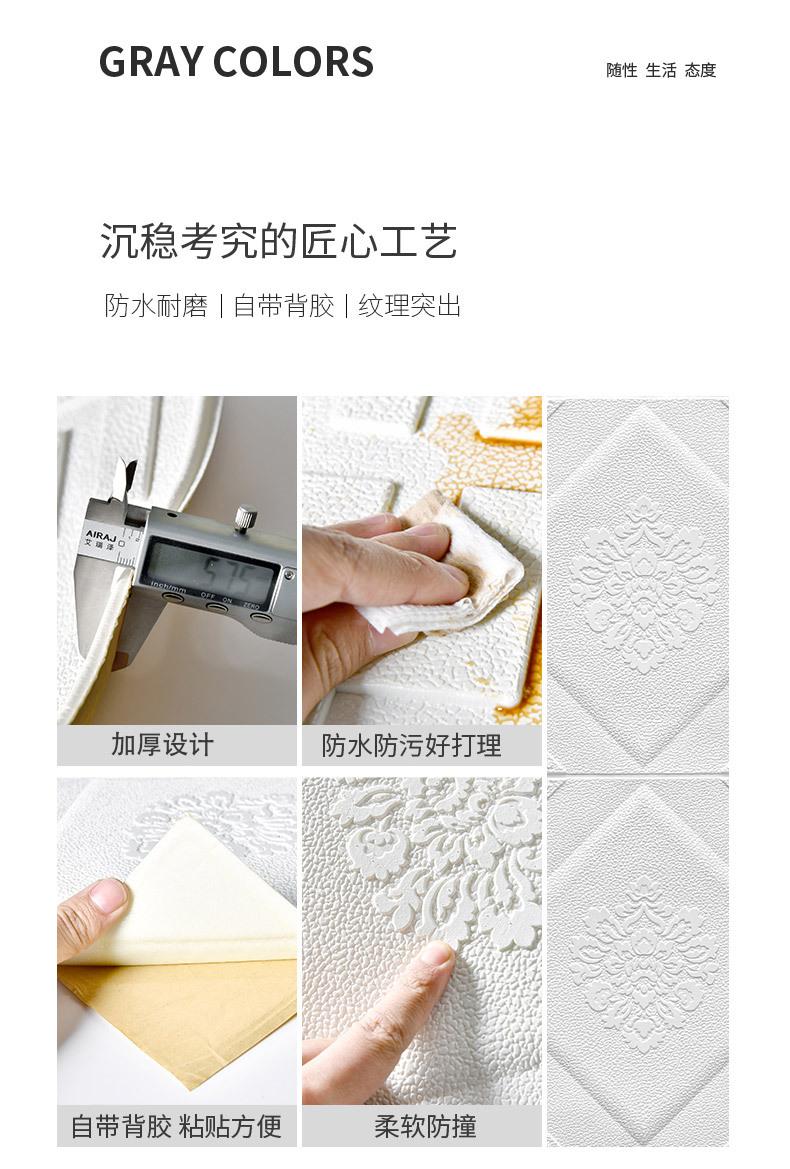 GRAY COLORS

随性 生活 态度

沉稳考究的匠心工艺

防水耐磨 | 自带背胶 | 纹理突出

AIRAJ
艾瑞泽

5.75

inch/mm OFF ON ZERO

加厚设计

防水防污好打理

自带背胶 粘贴方便

柔软防撞