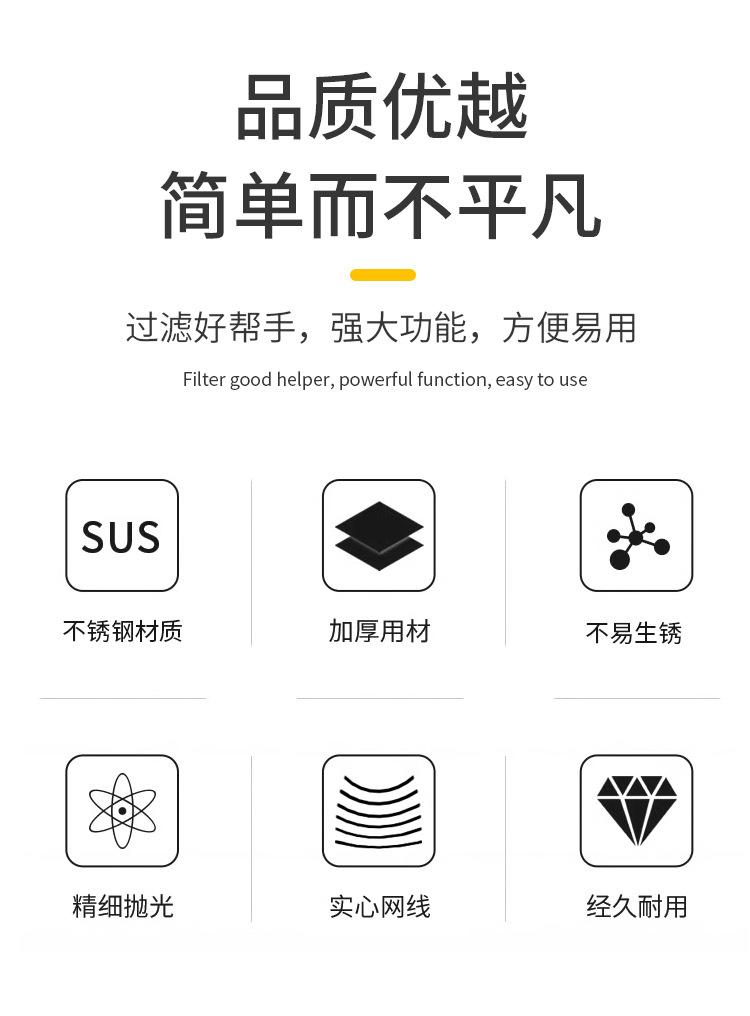 品质优越
简单而不平凡

过滤好帮手，强大功能，方便易用

Filter good helper, powerful function, easy to use

SUS
不锈钢材质

加厚用材

不易生锈

精细抛光

实心网线

经久耐用