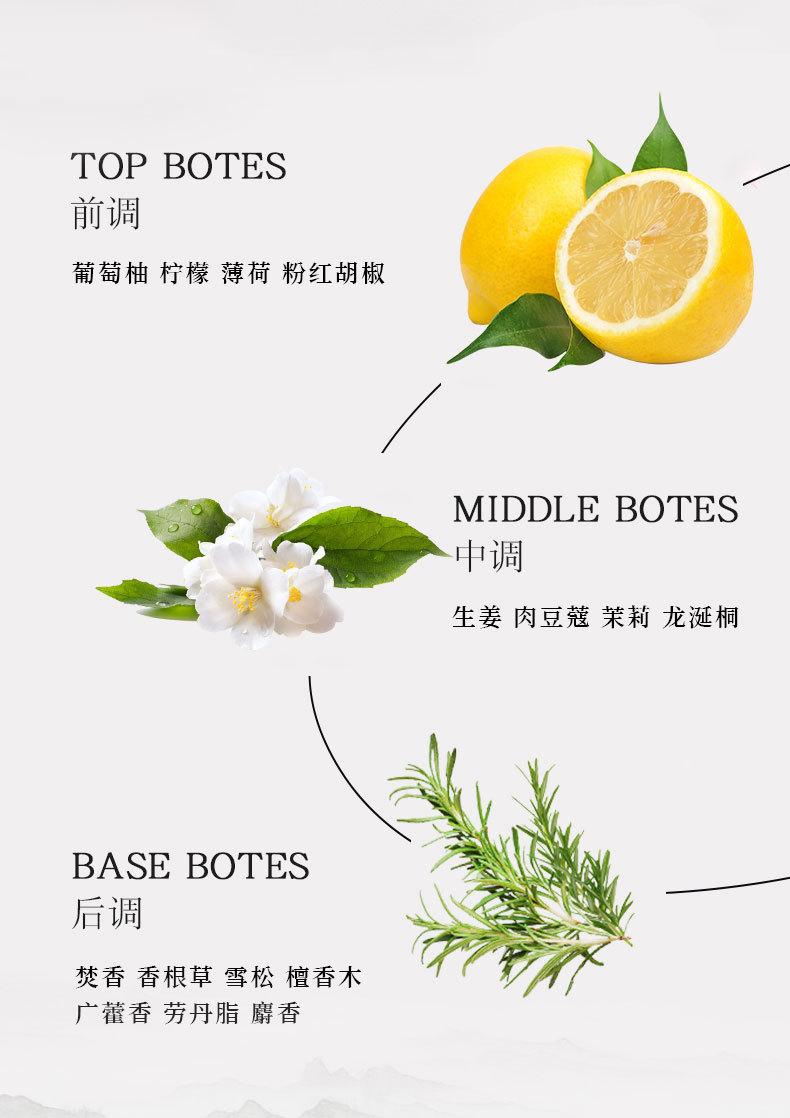 TOP BOTES
前调

葡萄柚 柠檬 薄荷 粉红胡椒

MIDDLE BOTES
中调

生姜 肉豆蔻 茉莉 龙涎桐

BASE BOTES
后调

焚香 香根草 雪松 檀香木
广藿香 劳丹脂 麝香