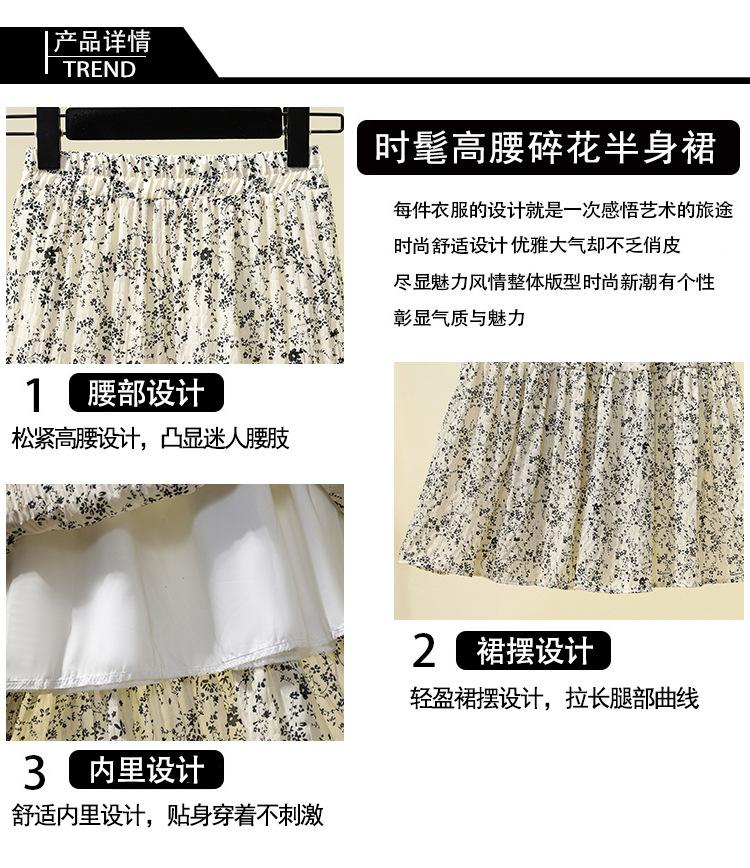 产品详情
TREND

时髦高腰碎花半身裙

每件衣服的设计就是一次感悟艺术的旅途
时尚舒适设计 优雅大气却不乏俏皮
尽显魅力风情整体版型时尚新潮有个性
彰显气质与魅力

1 腰部设计
松紧高腰设计，凸显迷人腰肢

2 裙摆设计
轻盈裙摆设计，拉长腿部曲线

3 内里设计
舒适内里设计，贴身穿着不刺激