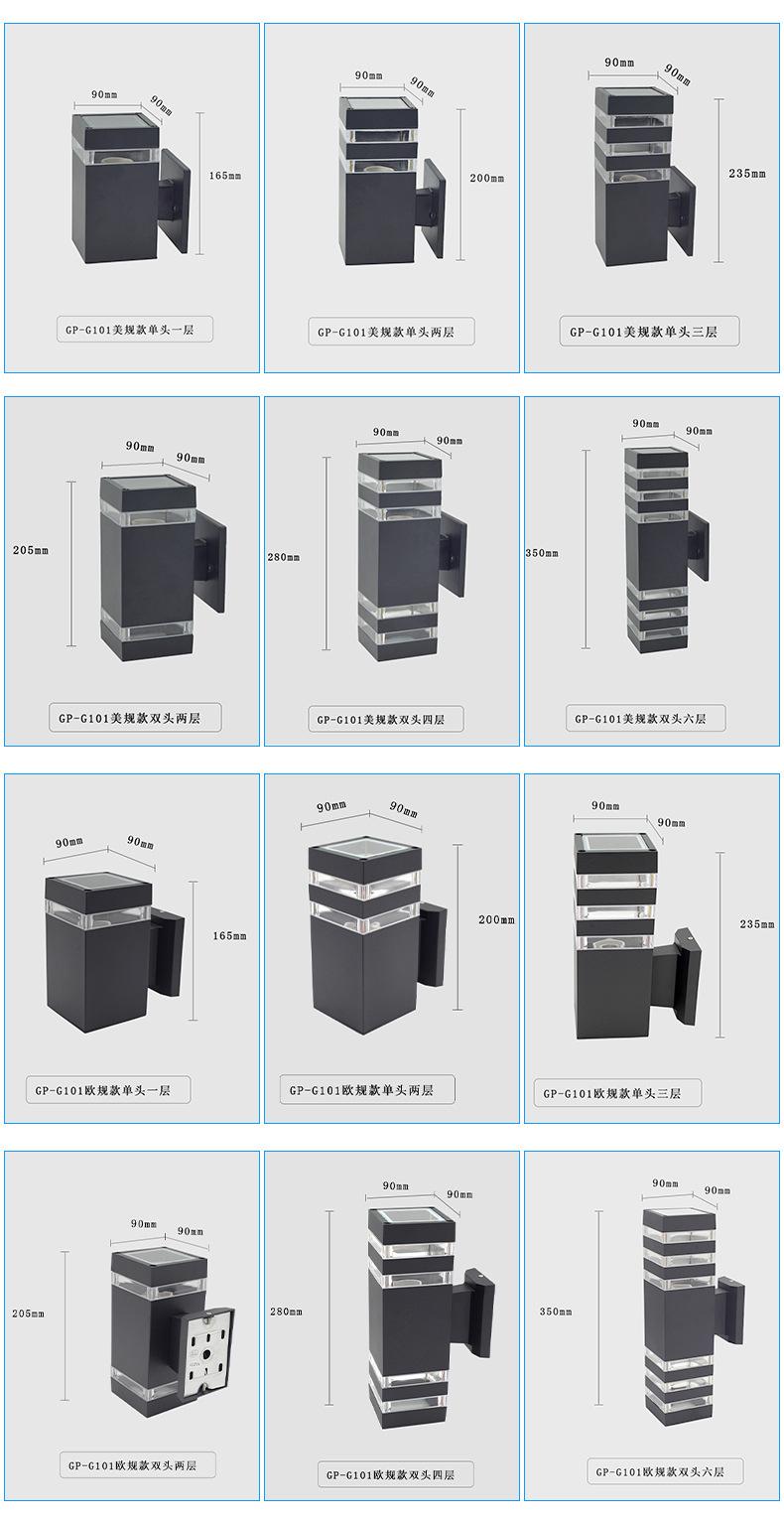 90mm
90mm
165mm
GP-G101美规款单头一层

90mm
90mm
200mm
GP-G101美规款单头两层

90mm
90mm
235mm
GP-G101美规款单头三层

90mm
90mm
205mm
GP-G101美规款双头两层

90mm
90mm
280mm
GP-G101美规款双头四层

90mm
90mm
350mm
GP-G101美规款双头六层

90mm
90mm
165mm
GP-G101欧规款单头一层

90mm
90mm
200mm
GP-G101欧规款单头两层

90mm
90mm
235mm
GP-G101欧规款单头三层

90mm
90mm
205mm
GP-G101欧规款双头两层

90mm
90mm
280mm
GP-G101欧规款双头四层

90mm
90mm
350mm
GP-G101欧规款双头六层