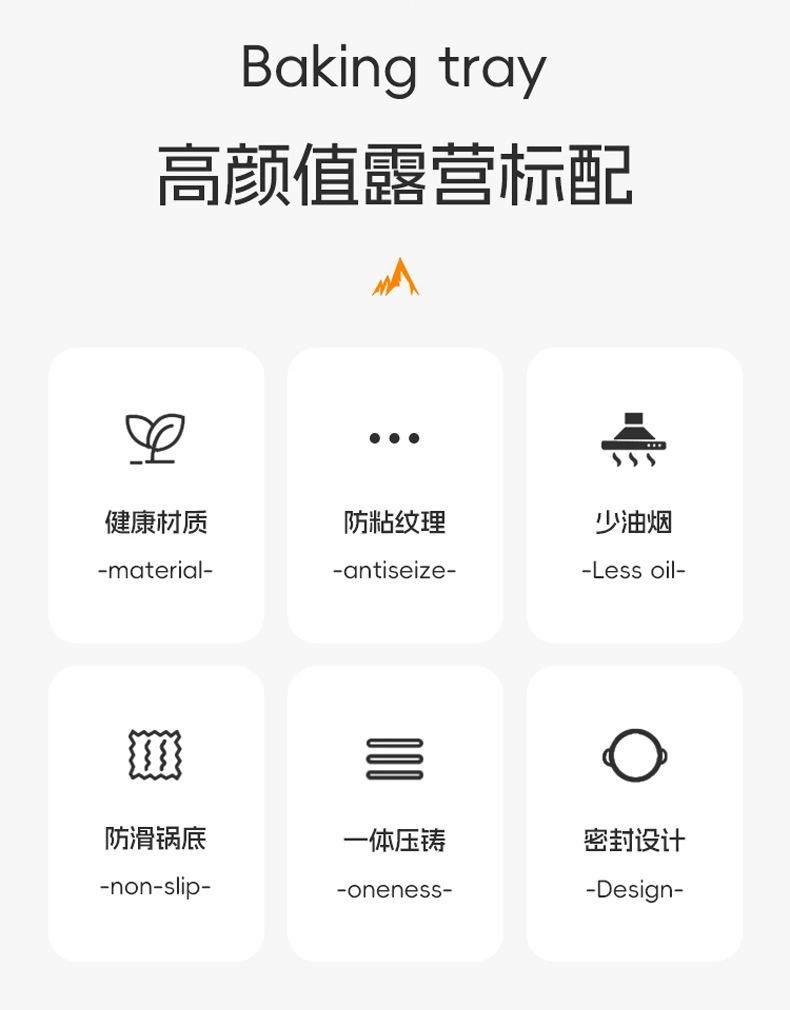 Baking tray

高颜值露营标配

健康材质
-material-

防粘纹理
-antiseize-

少油烟
-Less oil-

防滑锅底
-non-slip-

一体压铸
-oneness-

密封设计
-Design-