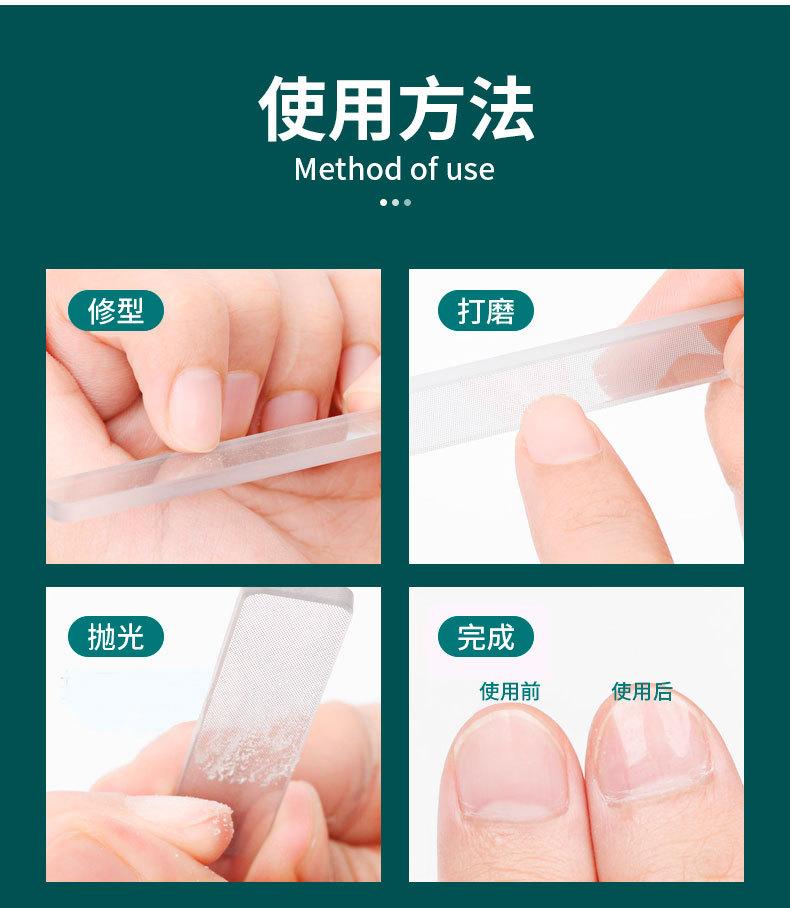 使用方法
Method of use

修型

打磨

抛光

完成

使用前

使用后