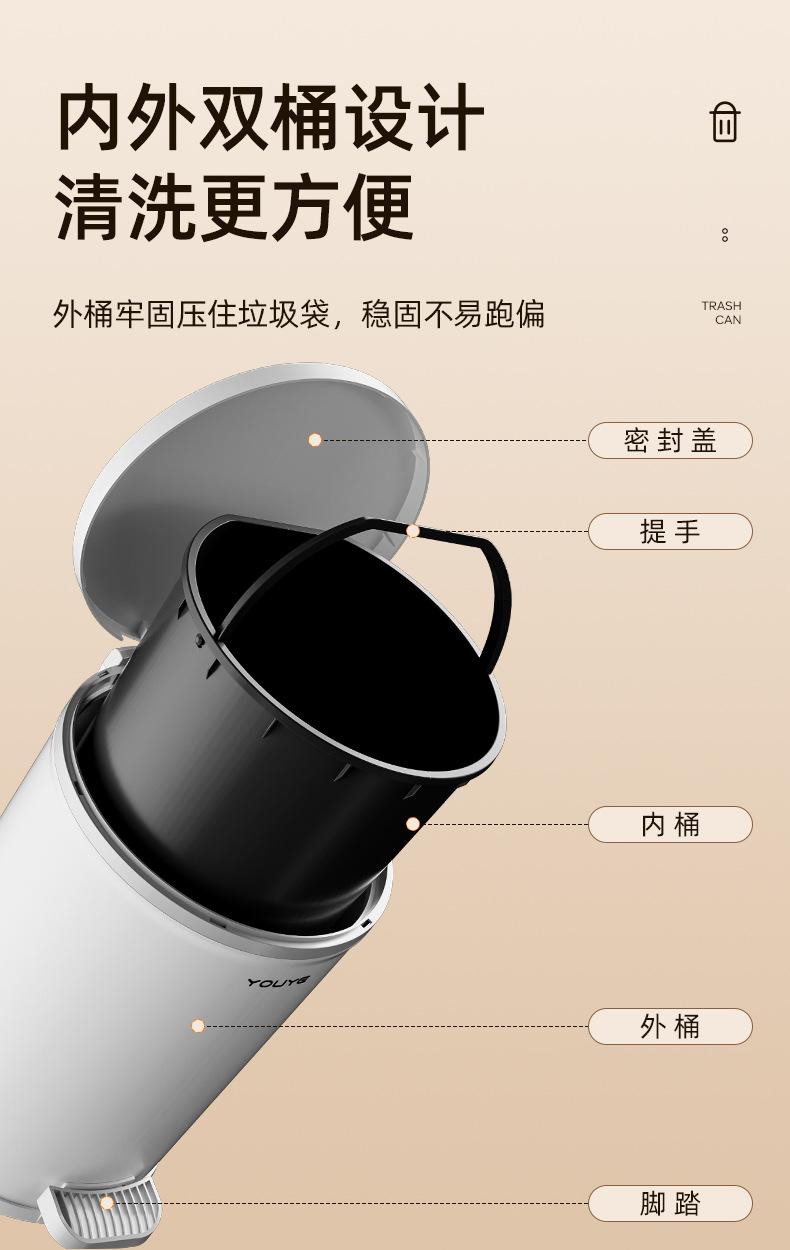 内外双桶设计
清洗更方便

外桶牢固压住垃圾袋，稳固不易跑偏

TRASH
CAN

密封盖

提手

内桶

YOUYG

外桶

脚踏