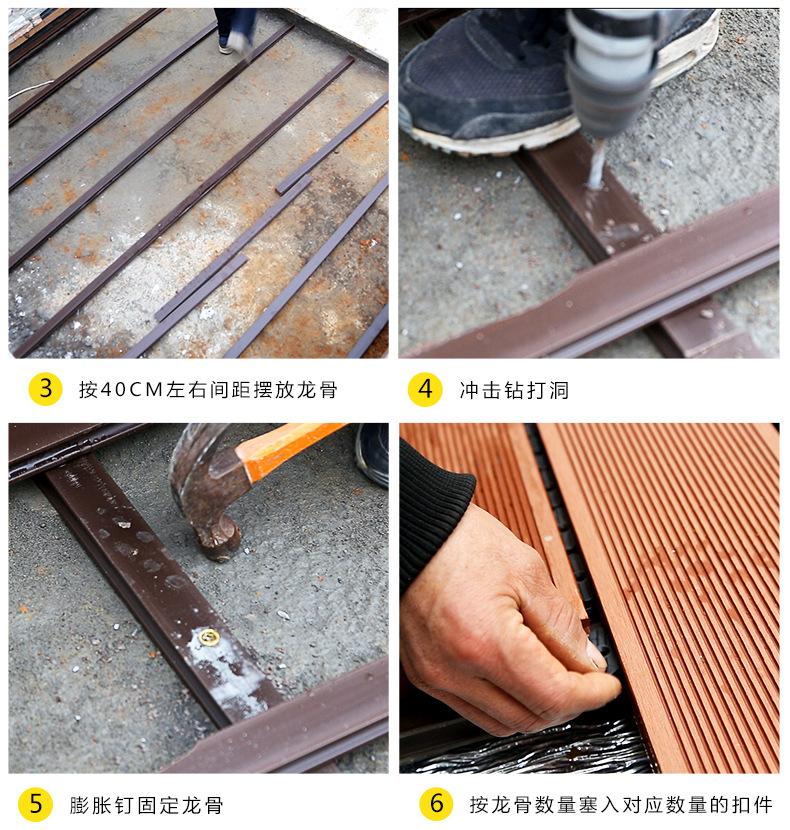 3 按40CM左右间距摆放龙骨

4 冲击钻打洞

5 膨胀钉固定龙骨

6 按龙骨数量塞入对应数量的扣件