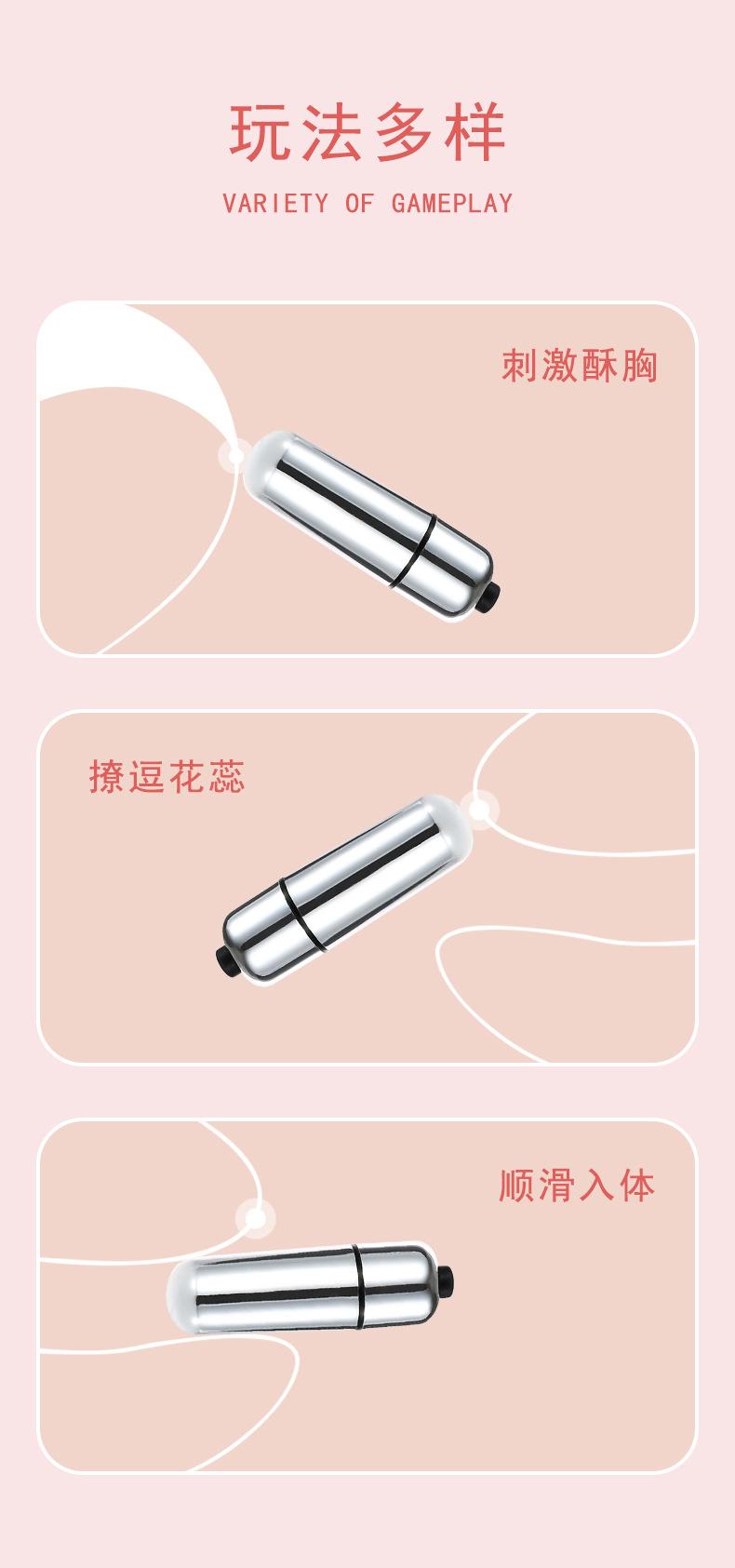 玩法多样

VARIETY OF GAMEPLAY

刺激酥胸

撩逗花蕊

顺滑入体