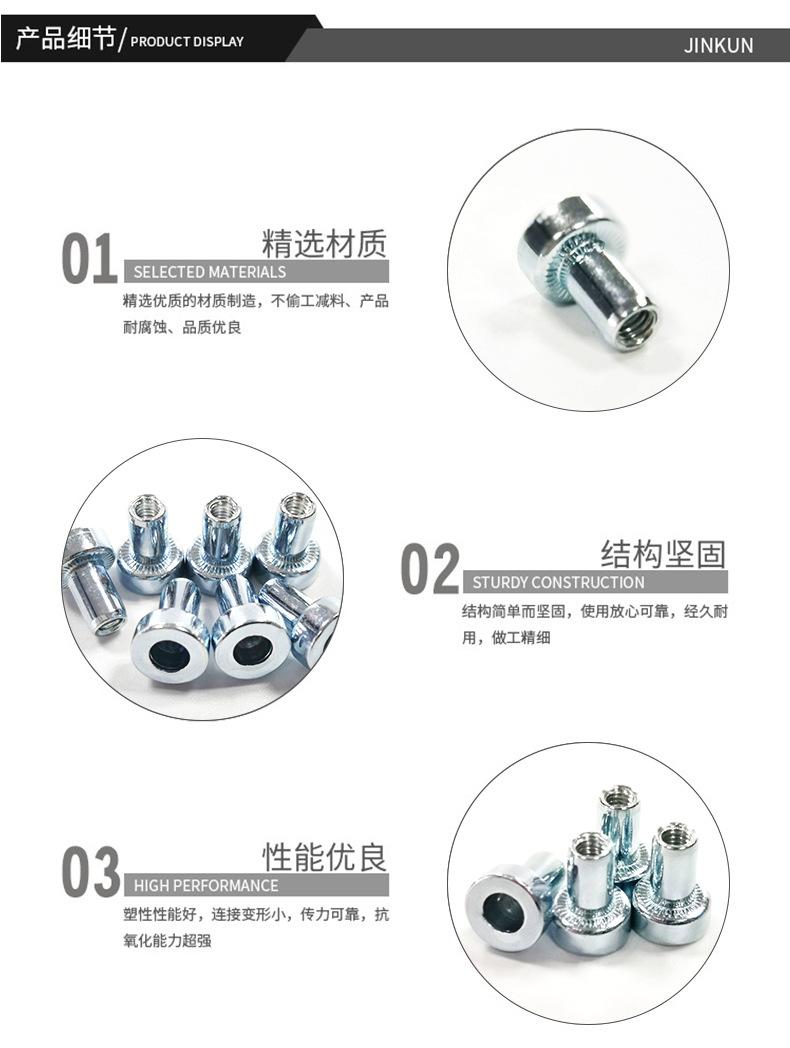 产品细节/ PRODUCT DISPLAY

JINKUN

01 精选材质
SELECTED MATERIALS
精选优质的材质制造，不偷工减料、产品耐腐蚀、品质优良

02 结构坚固
STURDY CONSTRUCTION
结构简单而坚固，使用放心可靠，经久耐用，做工精细

03 性能优良
HIGH PERFORMANCE
塑性性能好，连接变形小，传力可靠，抗氧化能力超强