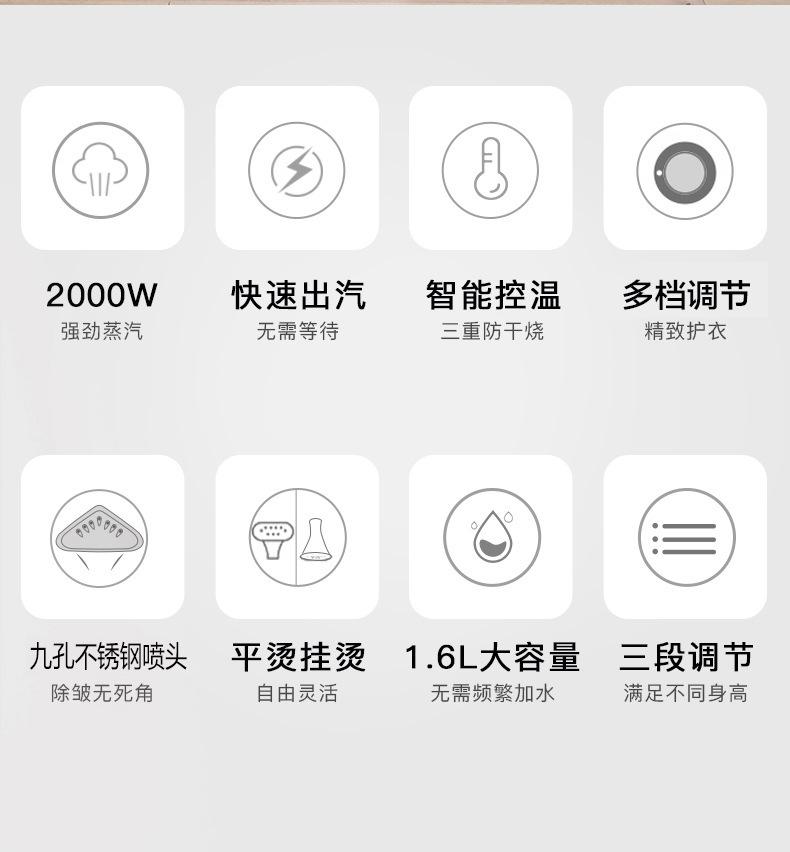 2000W
强劲蒸汽

快速出汽
无需等待

智能控温
三重防干烧

多档调节
精致护衣

九孔不锈钢喷头
除皱无死角

平烫挂烫
自由灵活

1.6L大容量
无需频繁加水

三段调节
满足不同身高