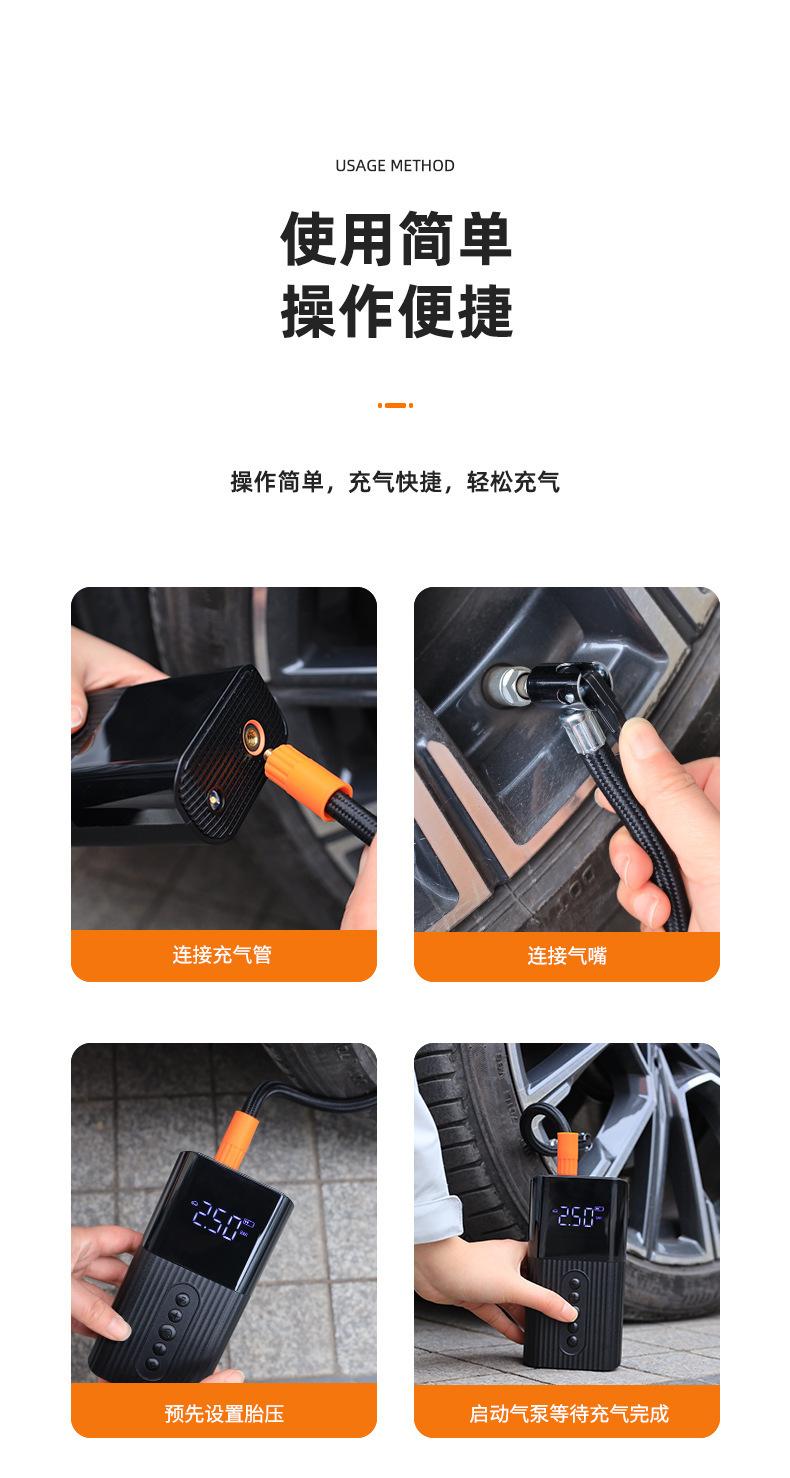 USAGE METHOD

使用简单
操作便捷

操作简单，充气快捷，轻松充气

连接充气管

连接气嘴

2.50

预先设置胎压

2.50

启动气泵等待充气完成