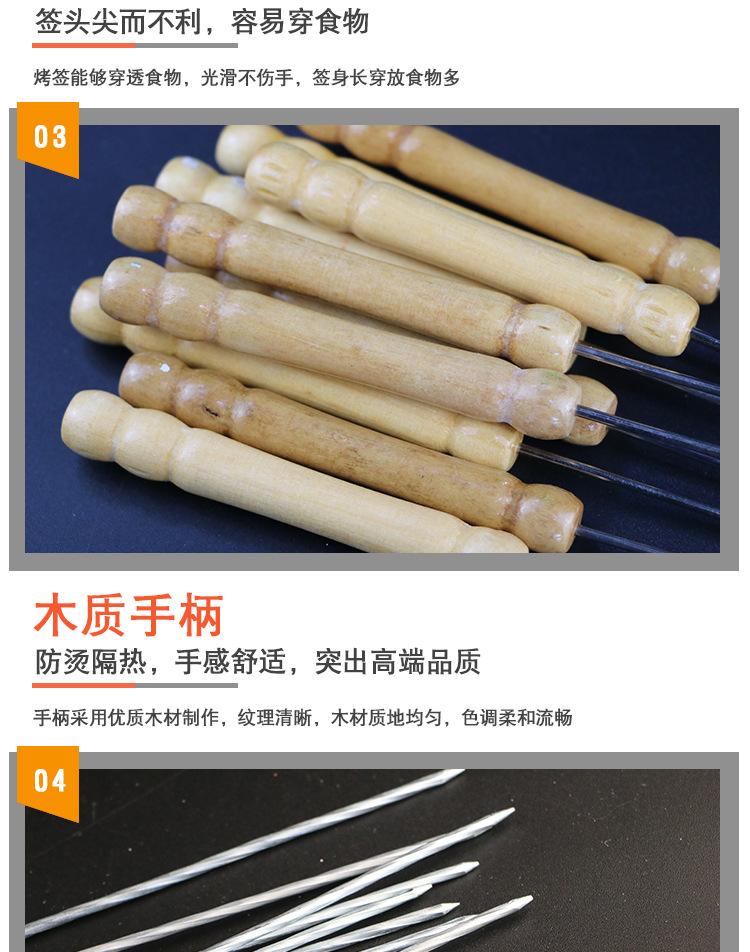 签头尖而不利，容易穿食物

烤签能够穿透食物，光滑不伤手，签身长穿放食物多

03

木质手柄

防烫隔热，手感舒适，突出高端品质

手柄采用优质木材制作，纹理清晰，木材质地均匀，色调柔和流畅

04