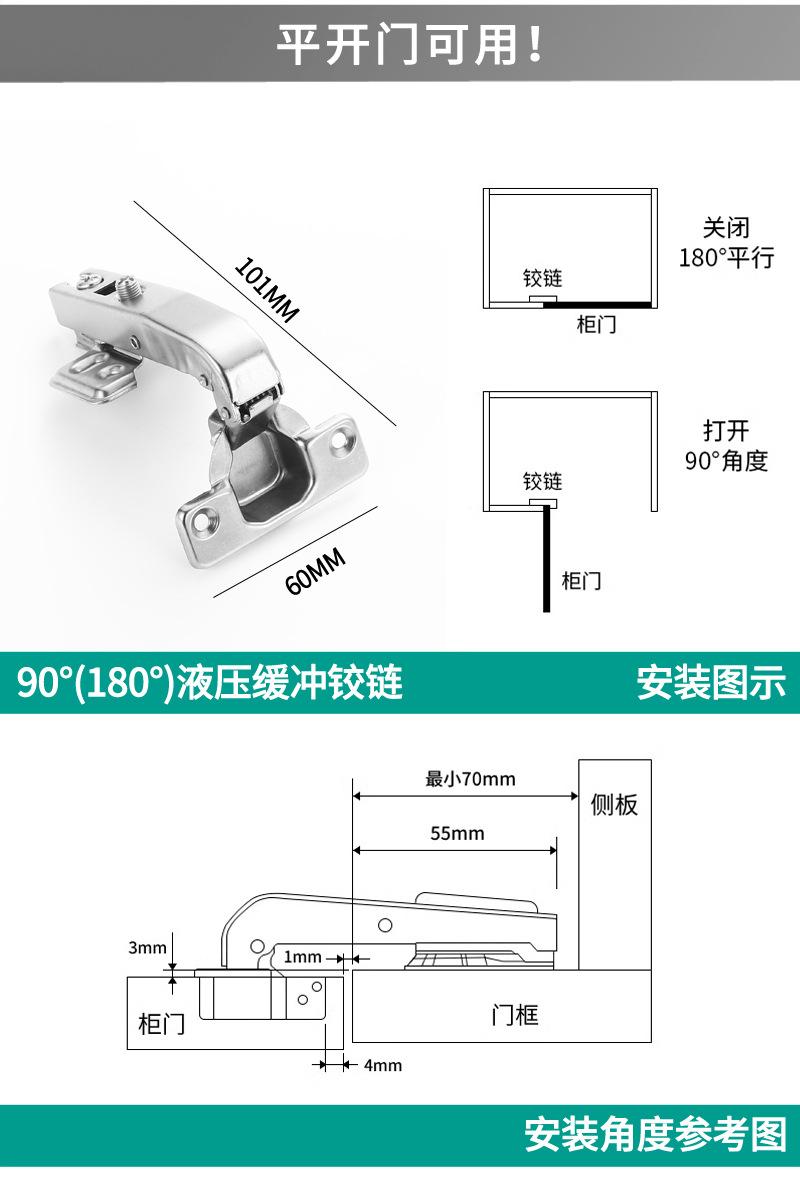 平开门可用！

101MM

60MM

铰链

柜门

关闭
180°平行

铰链

柜门

打开
90°角度

90°(180°)液压缓冲铰链

安装图示

最小70mm

55mm

侧板

3mm

1mm

柜门

门框

4mm

安装角度参考图