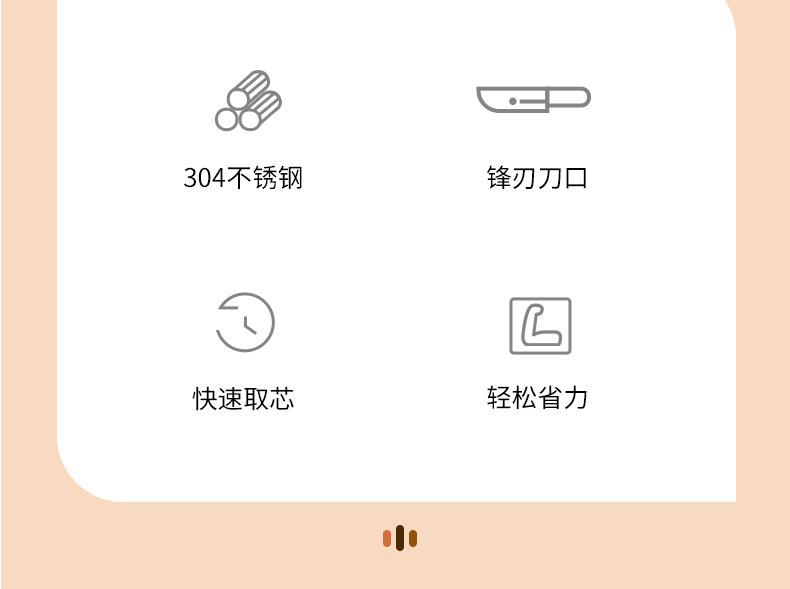 304不锈钢

锋刃刀口

快速取芯

轻松省力