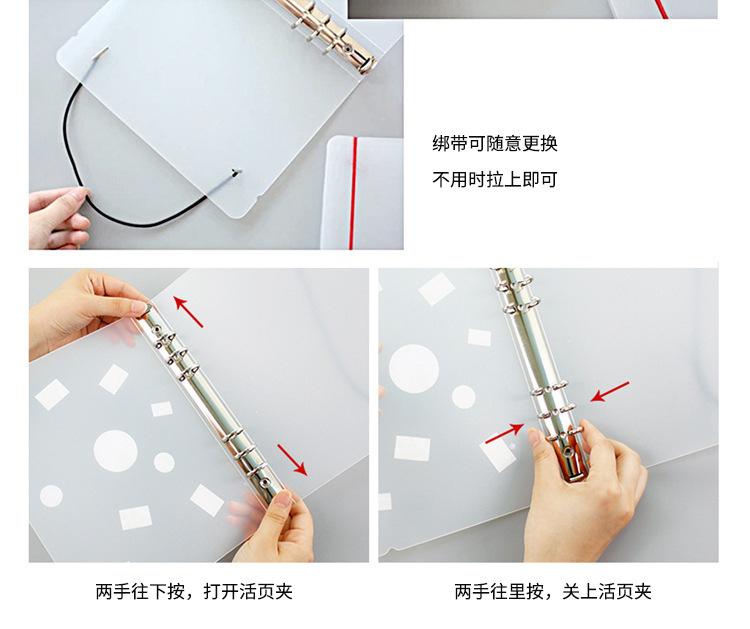 绑带可随意更换

不用时拉上即可

两手往下按，打开活页夹

两手往里按，关上活页夹