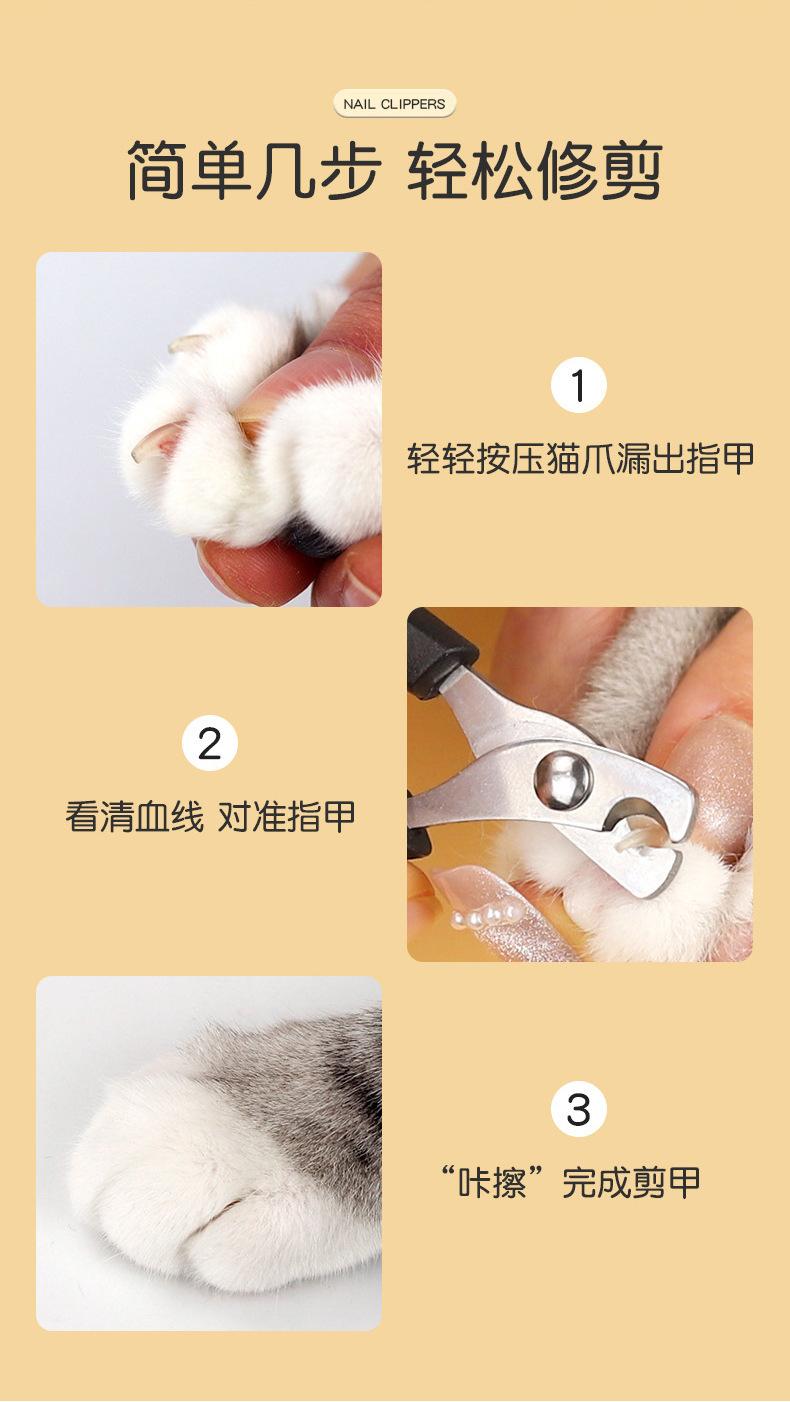 NAIL CLIPPERS

简单几步 轻松修剪

1

轻轻按压猫爪漏出指甲

2

看清血线 对准指甲

3

“咔擦”完成剪甲