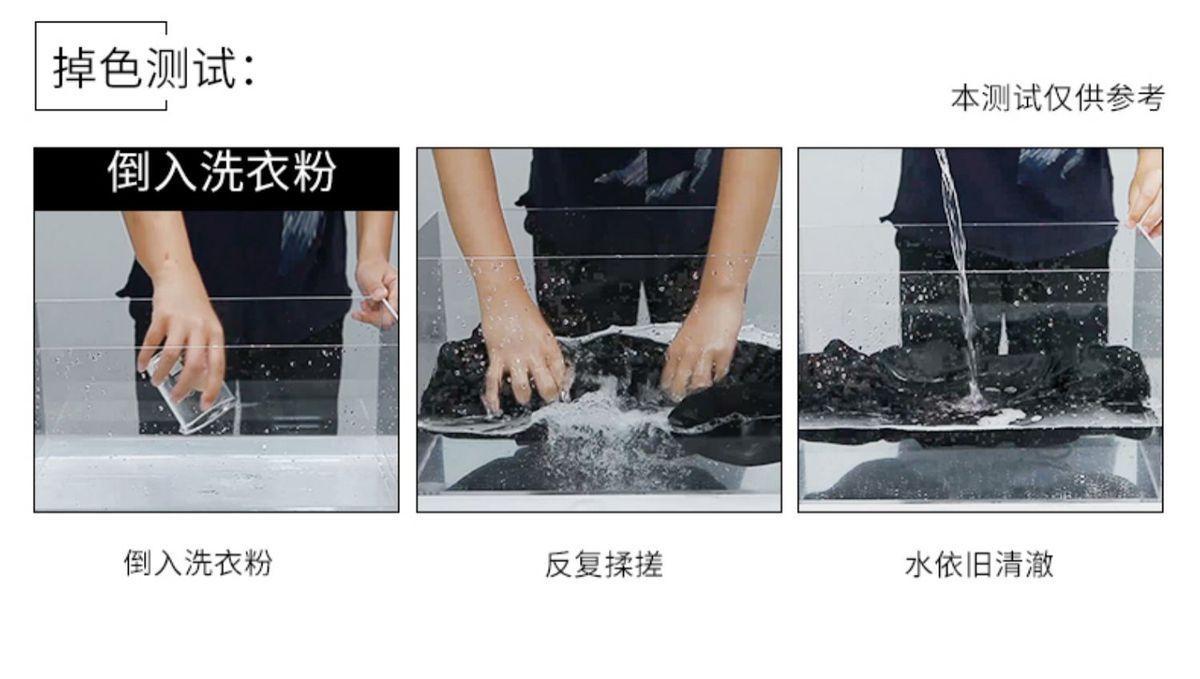 掉色测试:

本测试仅供参考

倒入洗衣粉

倒入洗衣粉

反复揉搓

水依旧清澈