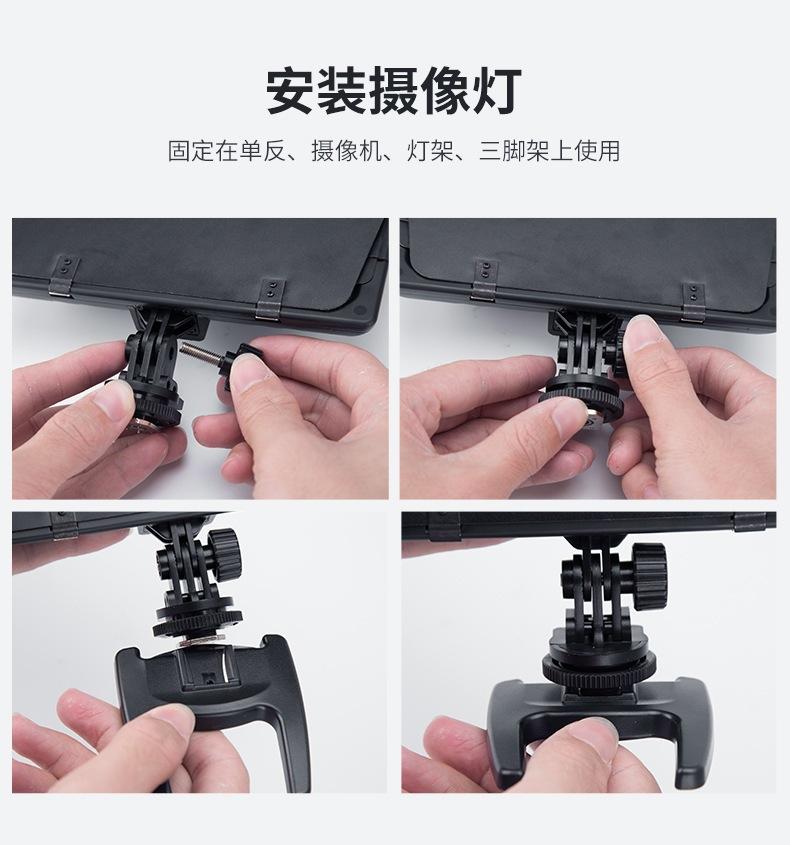 安装摄像灯

固定在单反、摄像机、灯架、三脚架上使用