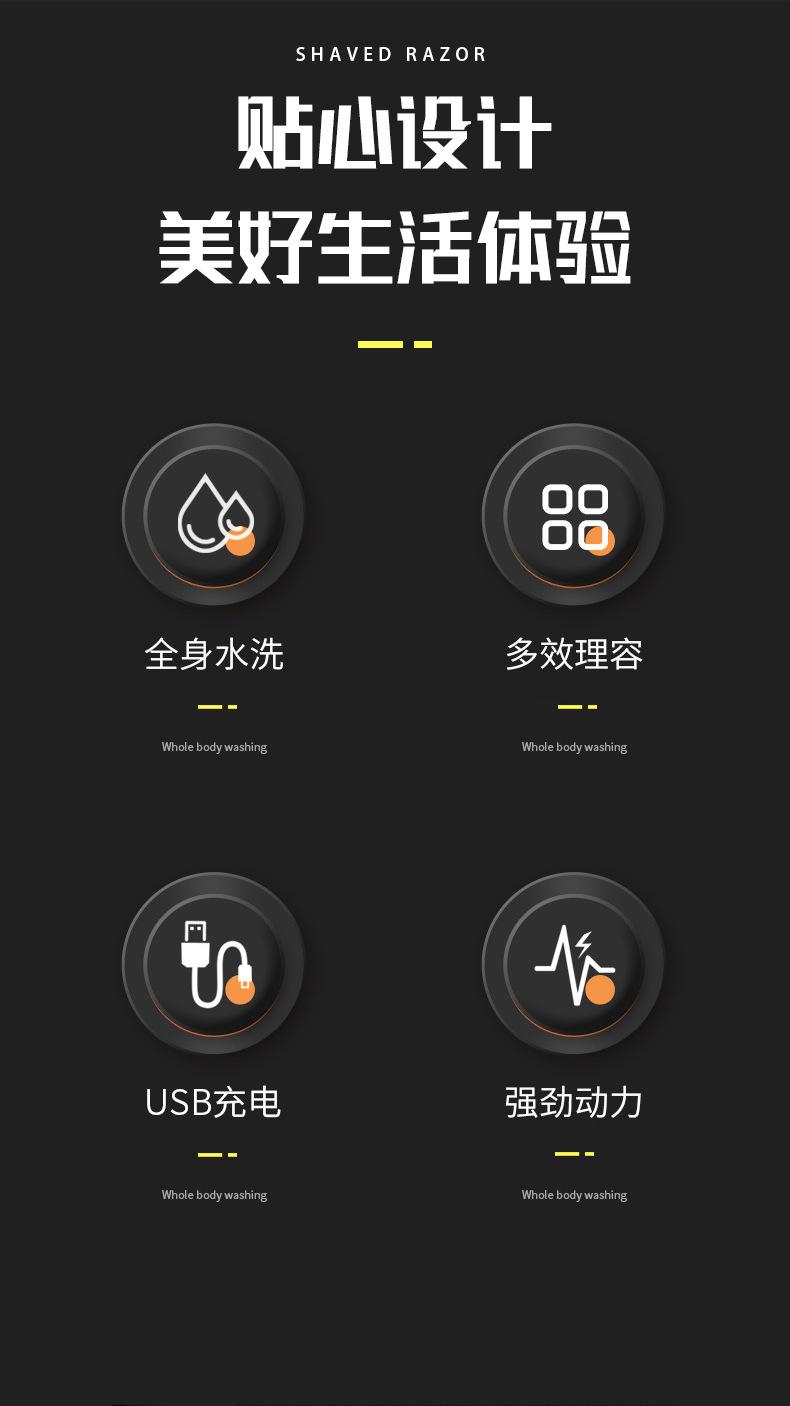 SHAVED RAZOR

贴心设计

美好生活体验

全身水洗

Whole body washing

多效理容

Whole body washing

USB充电

Whole body washing

强劲动力

Whole body washing